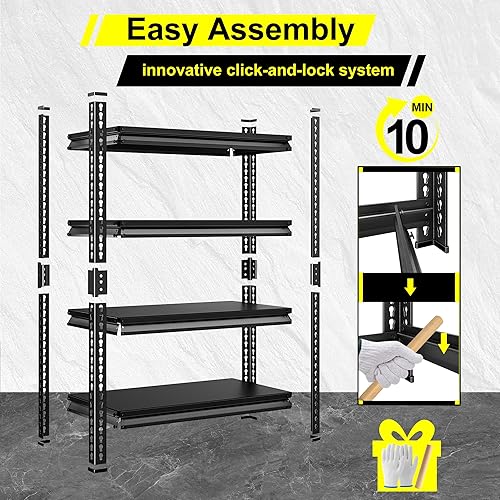 Easy Assembly

innovative click-and-lock system

MIN
10