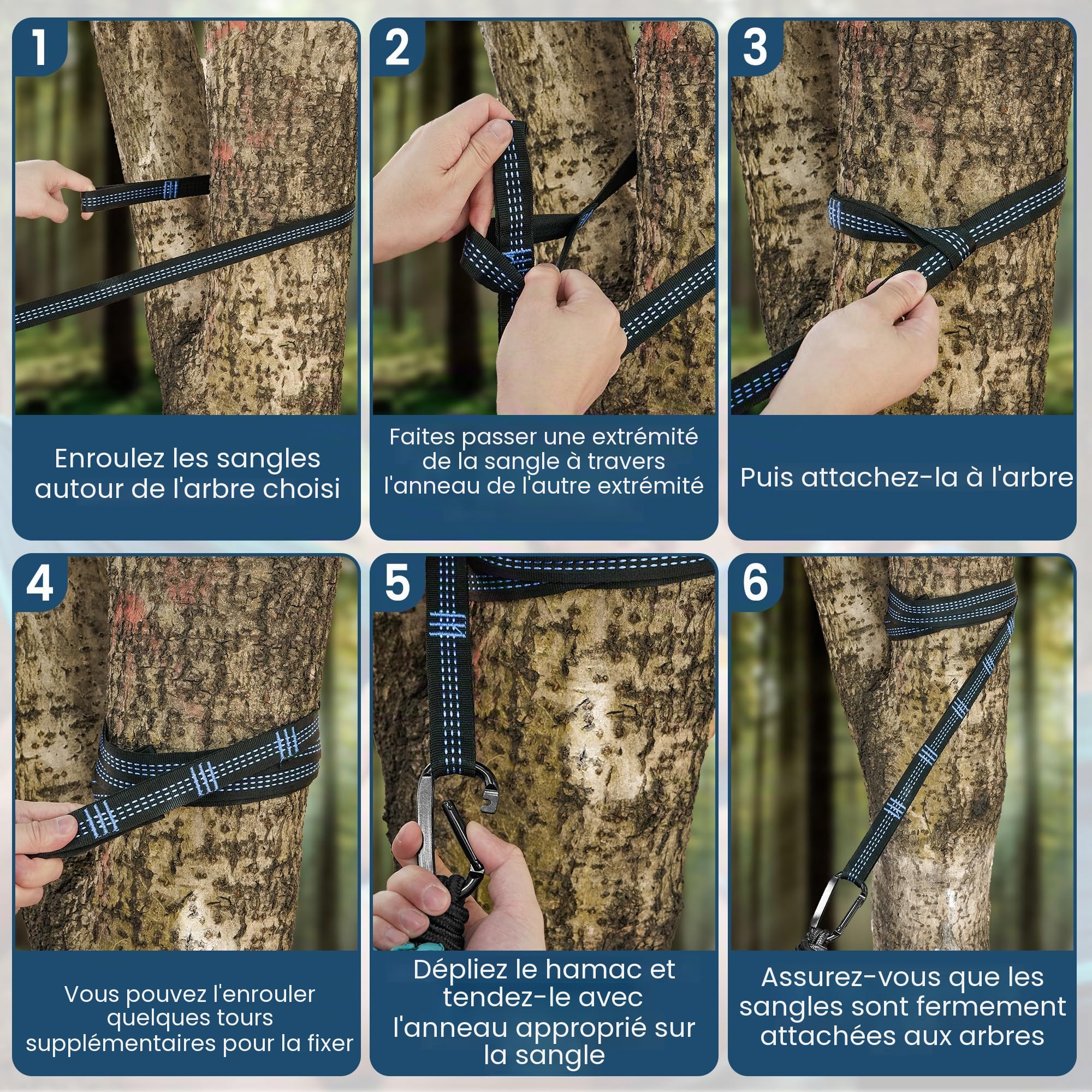 1

Enroulez les sangles autour de l'arbre choisi

2

Faites passer une extrémité de la sangle à travers l'anneau de l'autre extrémité

3

Puis attachez-la à l'arbre

4

Vous pouvez l'enrouler quelques tours supplémentaires pour la fixer

5

Dépliez le hamac et tendez-le avec l'anneau approprié sur la sangle

6

Assurez-vous que les sangles sont fermement attachées aux arbres