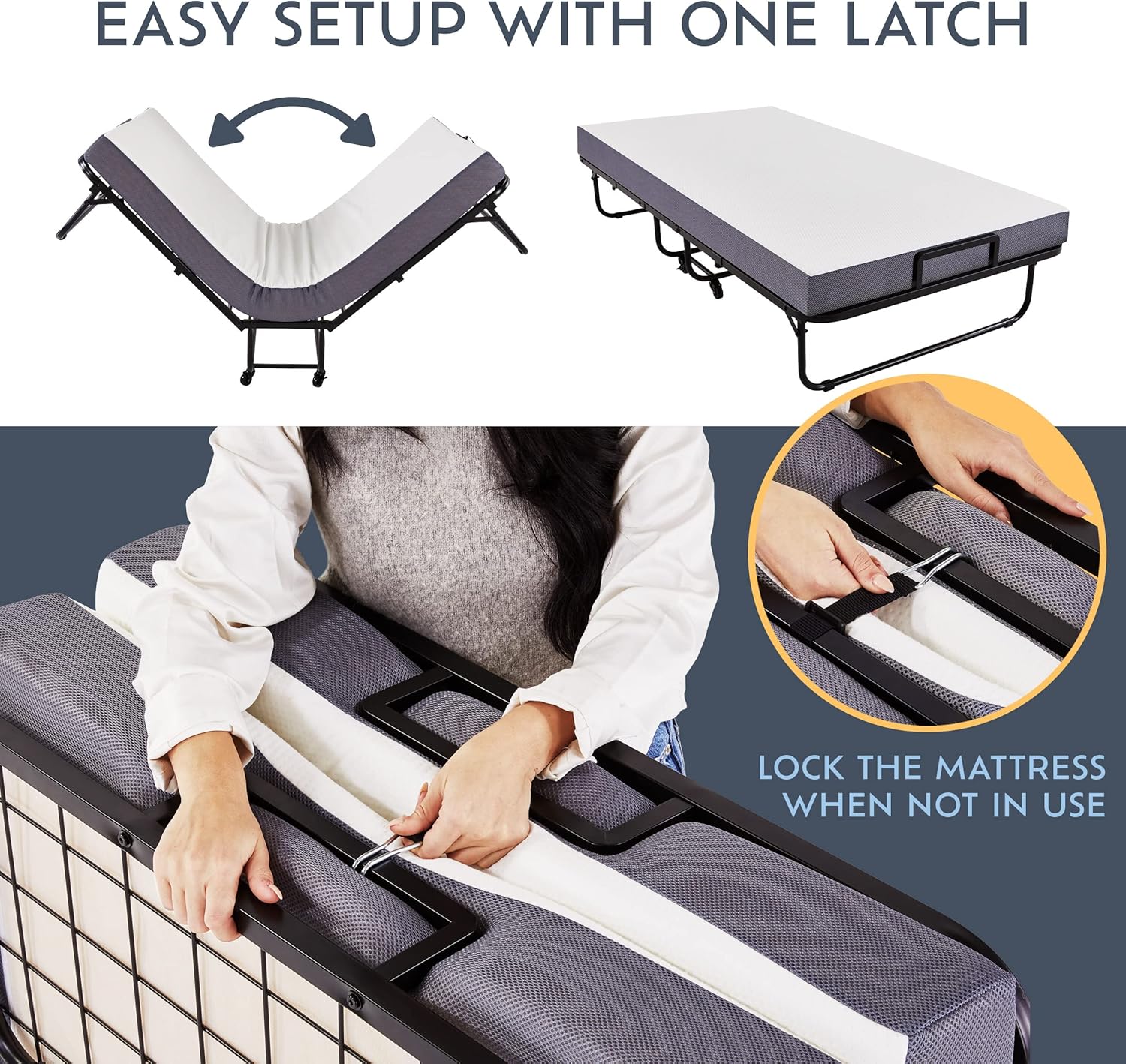 EASY SETUP WITH ONE LATCH

LOCK THE MATTRESS WHEN NOT IN USE