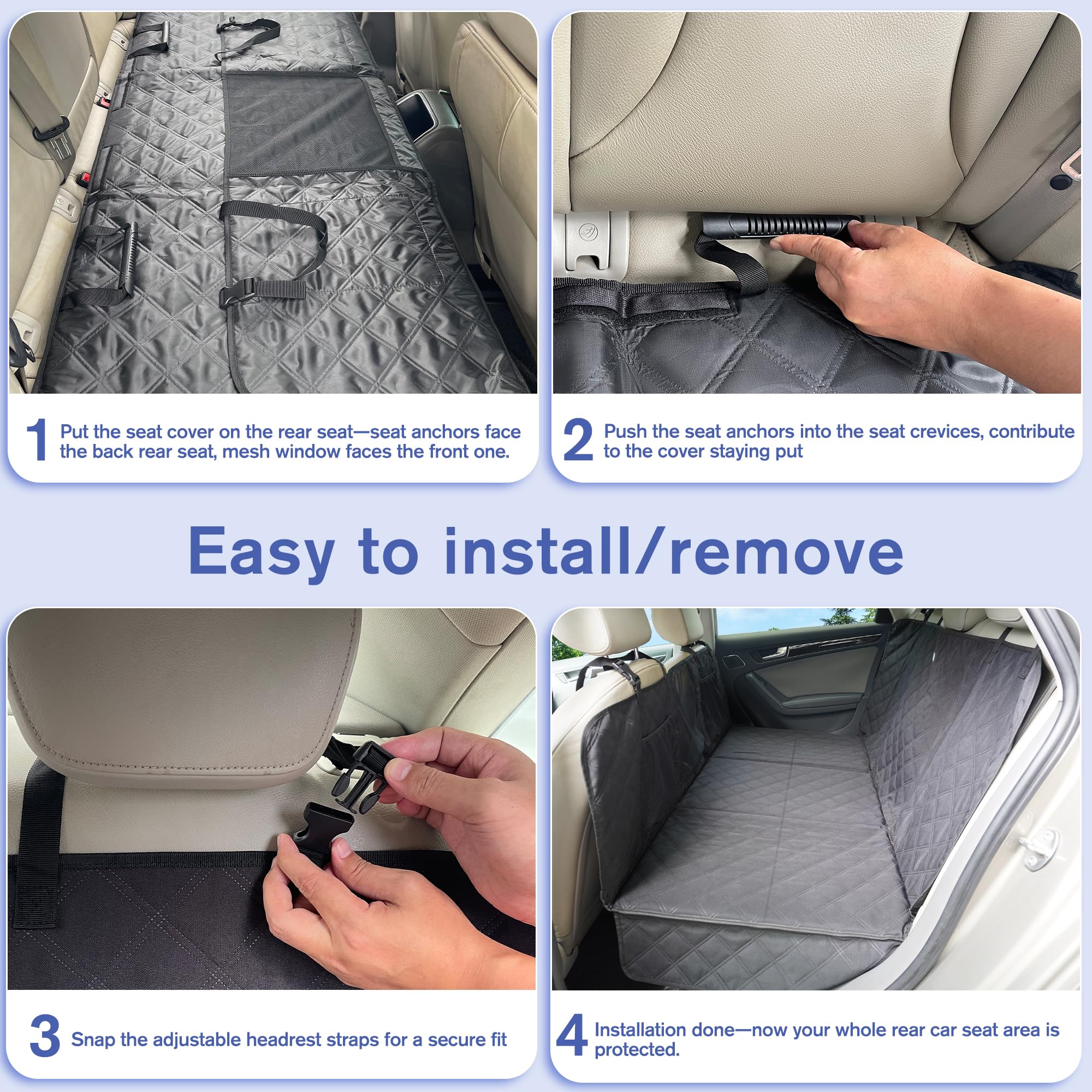 1 Put the seat cover on the rear seat—seat anchors face the back rear seat, mesh window faces the front one.

2 Push the seat anchors into the seat crevices, contribute to the cover staying put

Easy to install/remove

3 Snap the adjustable headrest straps for a secure fit

4 Installation done—now your whole rear car seat area is protected.