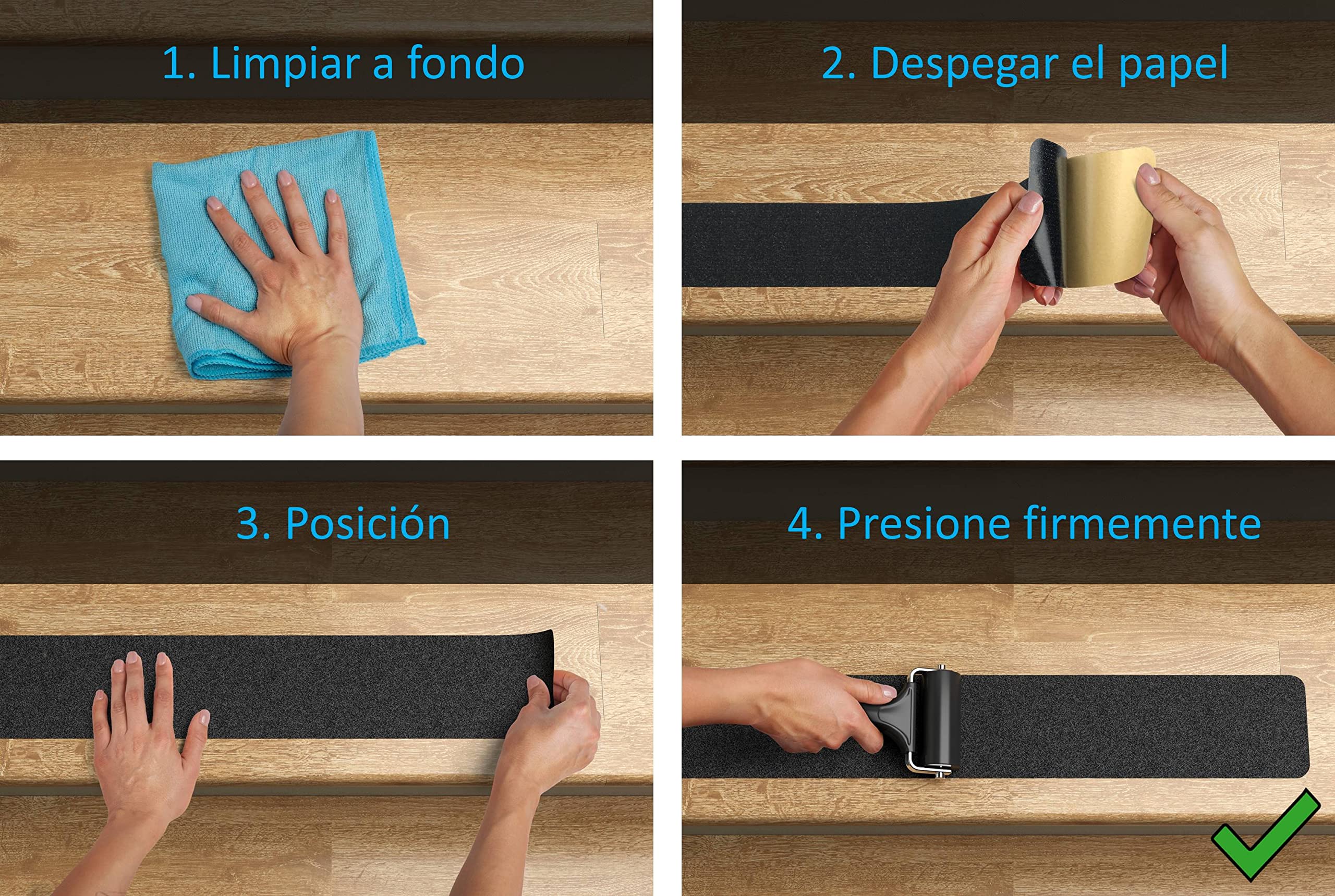 1. Limpiar a fondo

2. Despegar el papel

3. Posición

4. Presione firmemente