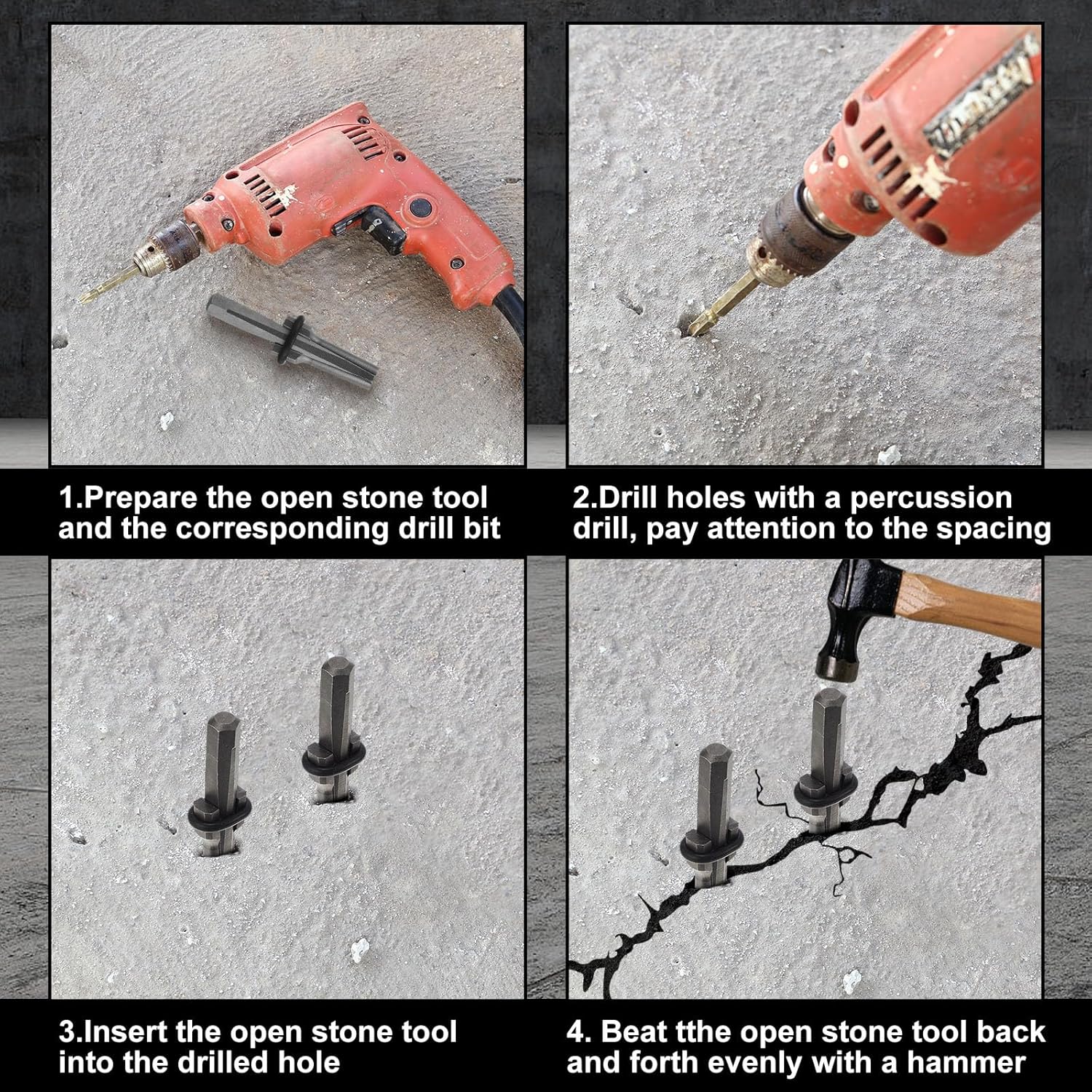 1.Prepare the open stone tool and the corresponding drill bit

2.Drill holes with a percussion drill, pay attention to the spacing

3.Insert the open stone tool into the drilled hole

4. Beat tthe open stone tool back and forth evenly with a hammer