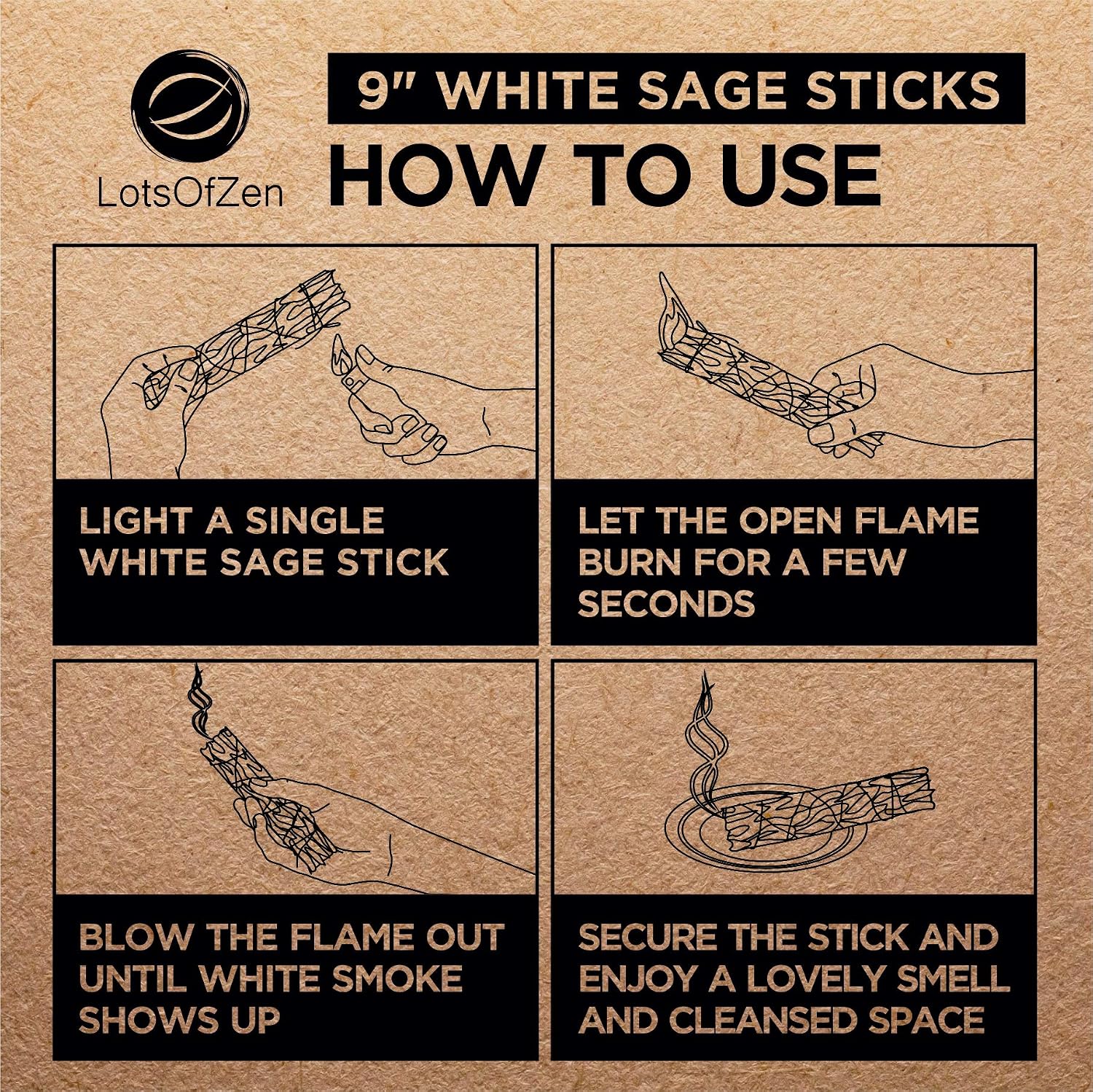 LotsOfZen

9" WHITE SAGE STICKS

HOW TO USE

LIGHT A SINGLE WHITE SAGE STICK

LET THE OPEN FLAME BURN FOR A FEW SECONDS

BLOW THE FLAME OUT UNTIL WHITE SMOKE SHOWS UP

SECURE THE STICK AND ENJOY A LOVELY SMELL AND CLEANSED SPACE