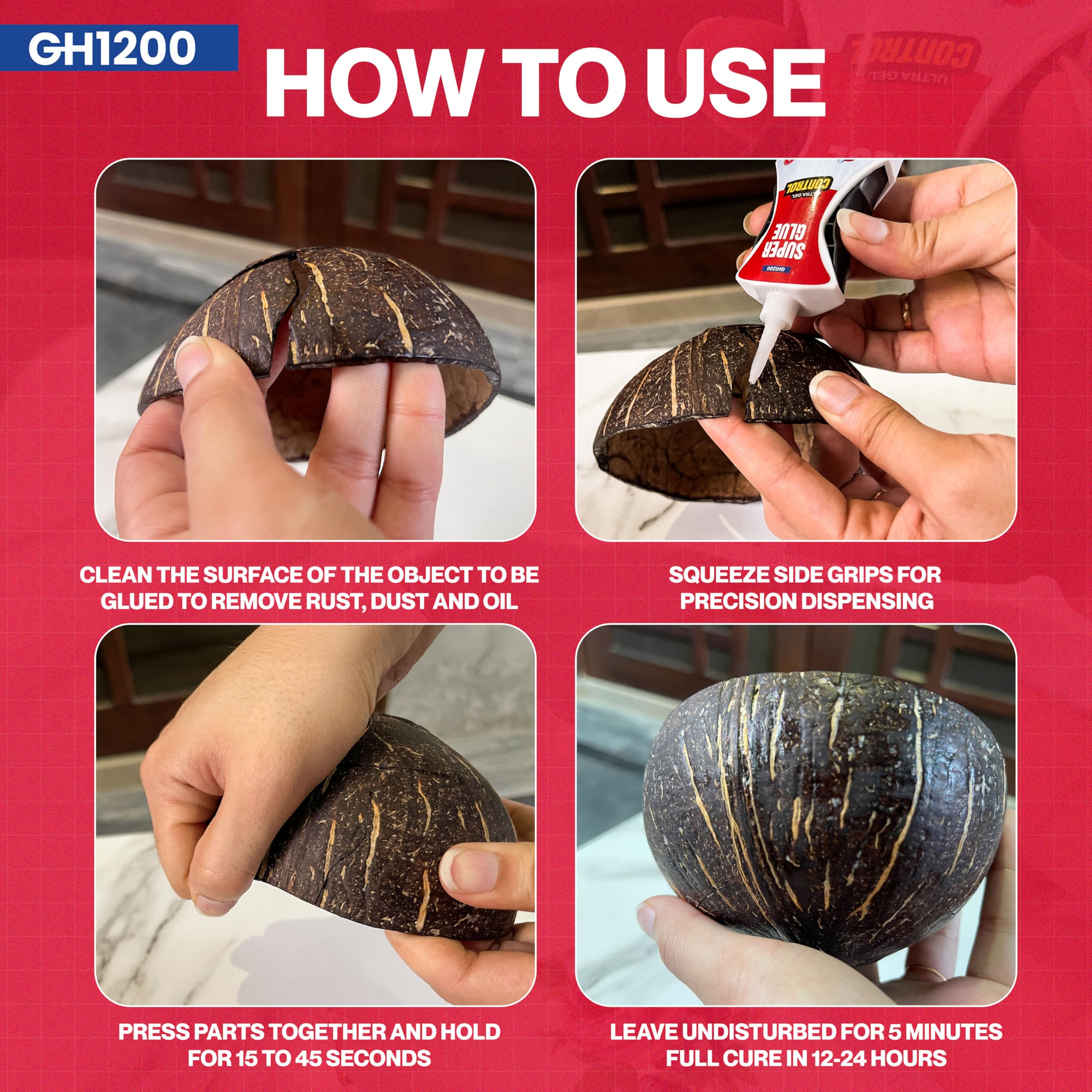 GH1200

HOW TO USE

CONTROL
ULTRA GEL

CONTROL
ULTRA GEL
SUPER GLUE
GH1200

CLEAN THE SURFACE OF THE OBJECT TO BE GLUED TO REMOVE RUST, DUST AND OIL

SQUEEZE SIDE GRIPS FOR PRECISION DISPENSING

PRESS PARTS TOGETHER AND HOLD FOR 15 TO 45 SECONDS

LEAVE UNDISTURBED FOR 5 MINUTES FULL CURE IN 12-24 HOURS