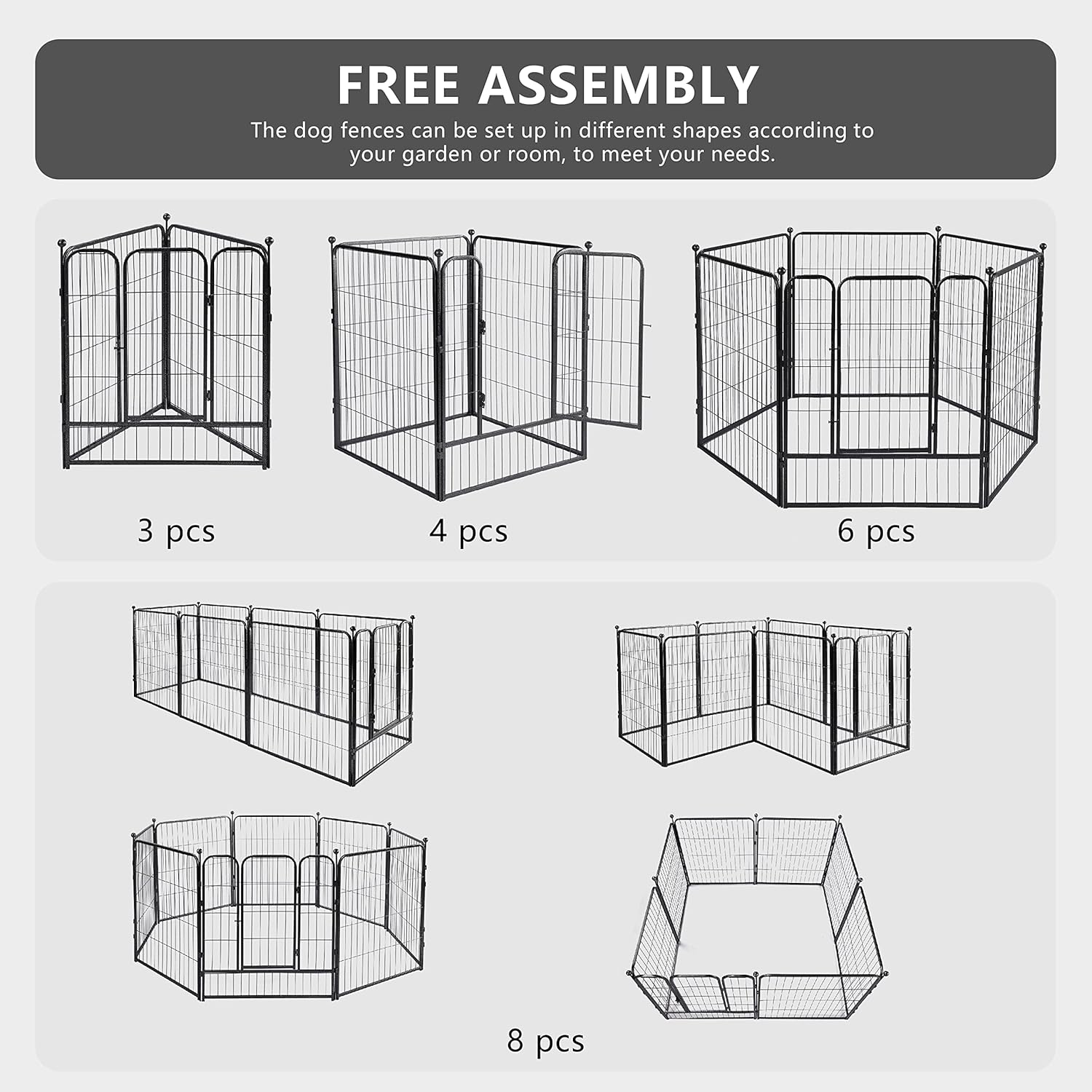 FREE ASSEMBLY

The dog fences can be set up in different shapes according to your garden or room, to meet your needs.

3 pcs

4 pcs

6 pcs

8 pcs