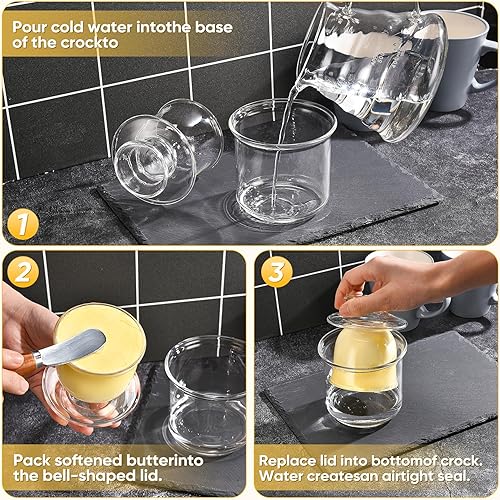 Pour cold water intothe base of the crockto

1

2

Pack softened butterinto the bell-shaped lid.

3

Replace lid into bottomof crock. Water createsan airtight seal.