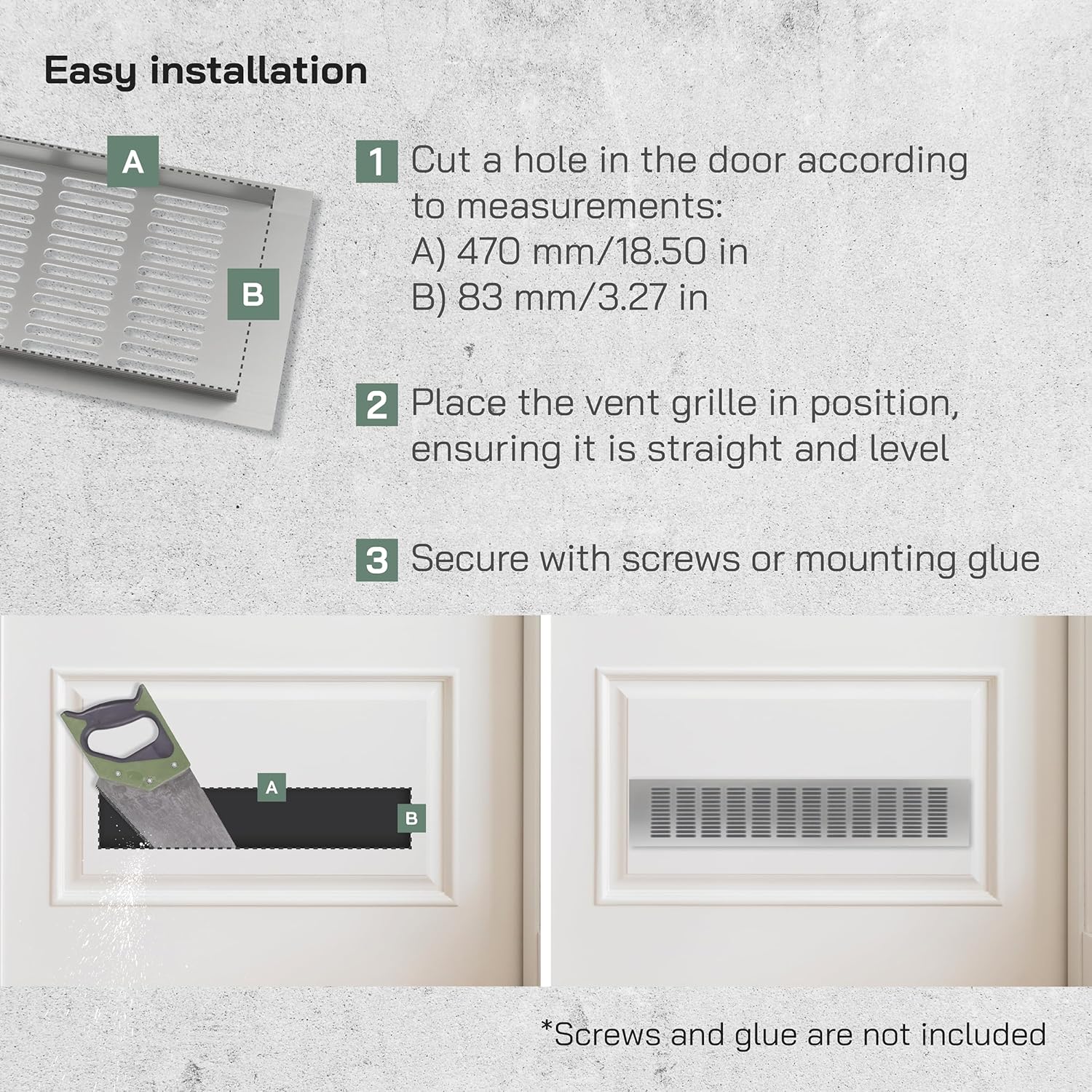 Easy installation

A

B

1 Cut a hole in the door according to measurements:
A) 470 mm/18.50 in
B) 83 mm/3.27 in

2 Place the vent grille in position, ensuring it is straight and level

3 Secure with screws or mounting glue

A

B

*Screws and glue are not included