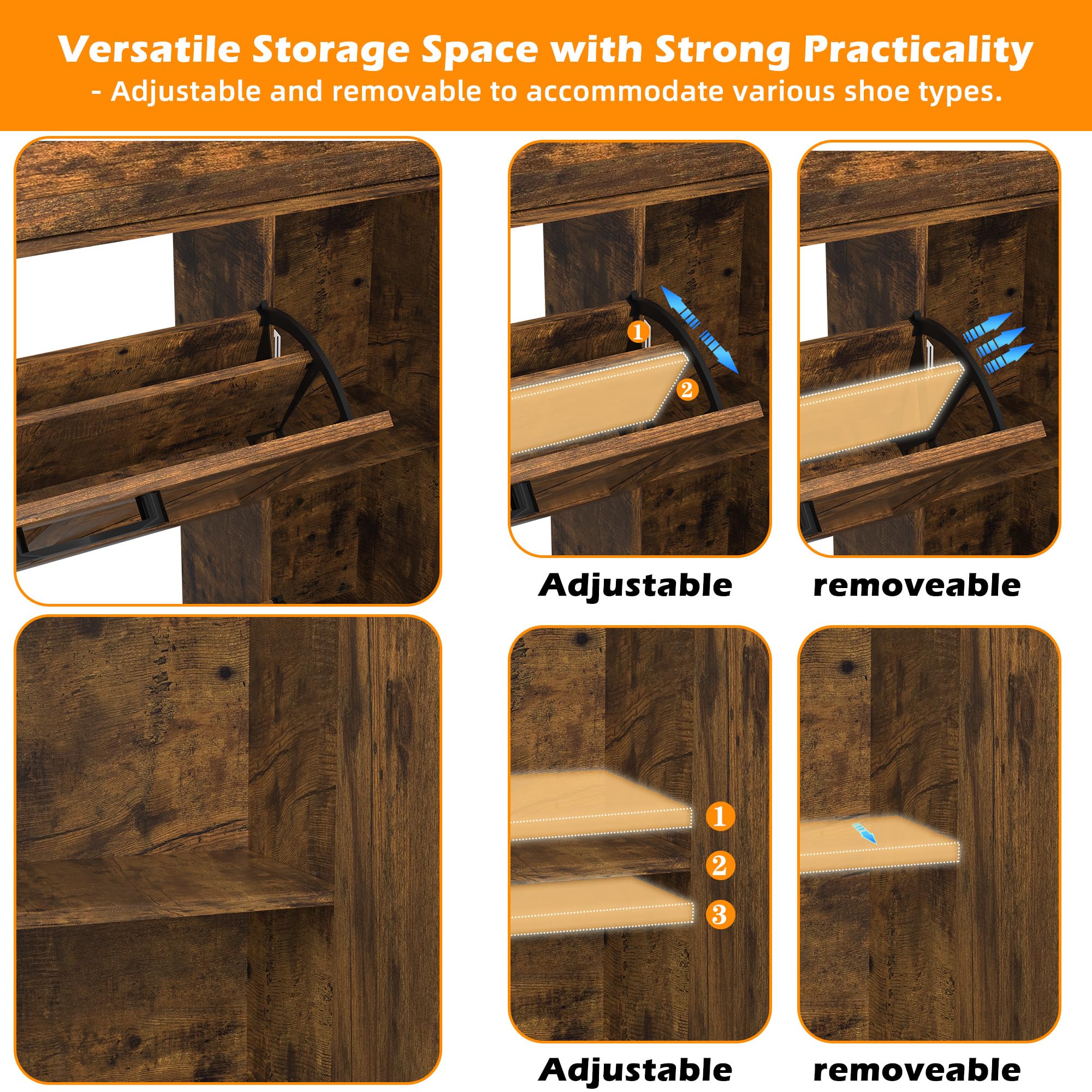 Versatile Storage Space with Strong Practicality
- Adjustable and removable to accommodate various shoe types.

1
2

Adjustable

removeable

1
2
3

Adjustable

removeable