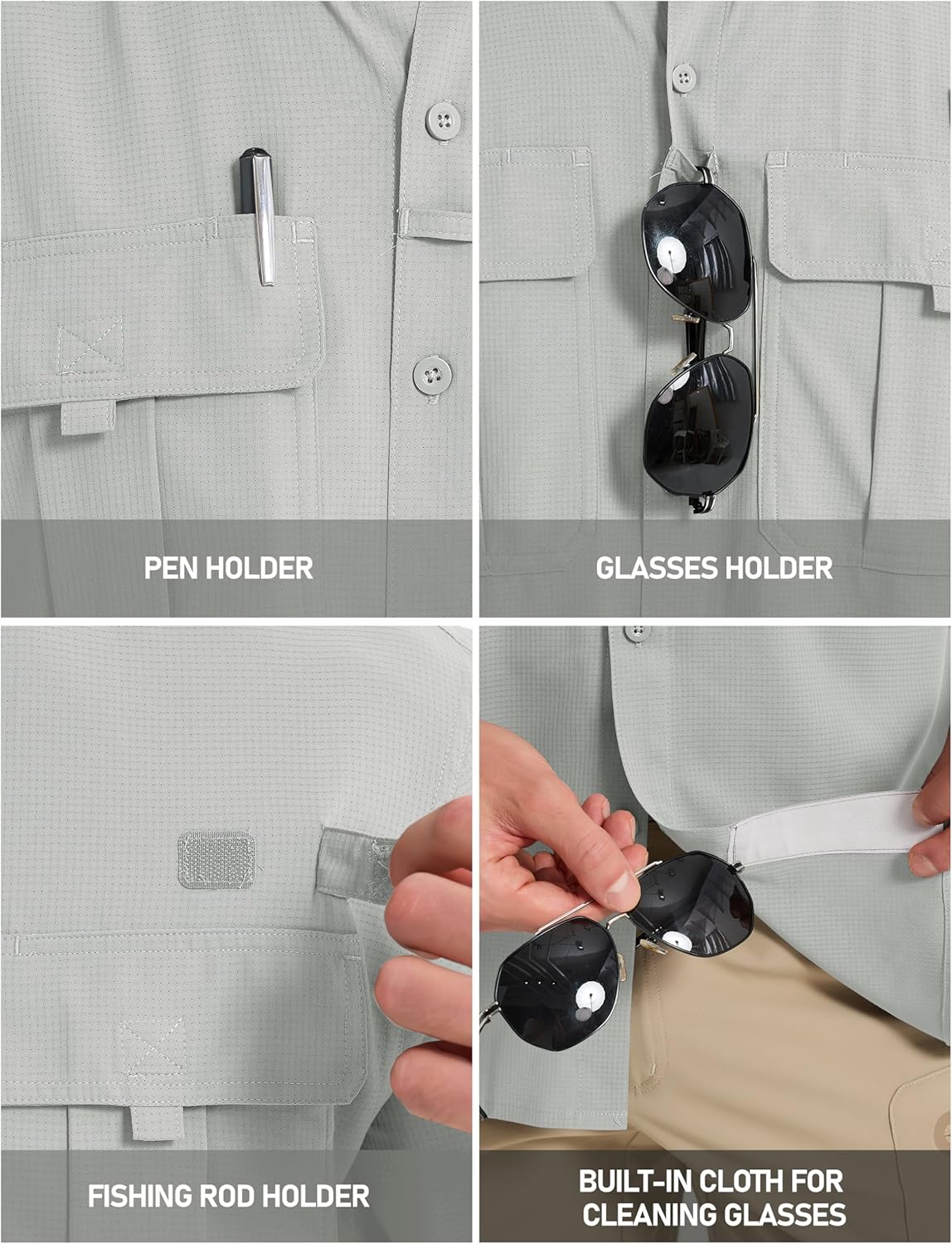 PEN HOLDER

GLASSES HOLDER

FISHING ROD HOLDER

BUILT-IN CLOTH FOR CLEANING GLASSES