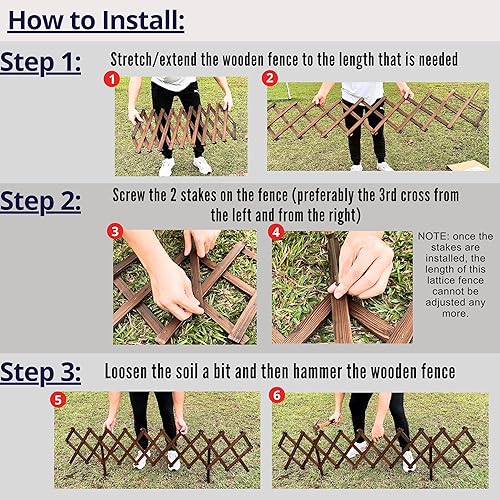 How to Install:

Step 1: Stretch/extend the wooden fence to the length that is needed

1

2

Step 2: Screw the 2 stakes on the fence (preferably the 3rd cross from the left and from the right)

3

4

NOTE: once the stakes are installed, the length of this lattice fence cannot be adjusted any more.

Step 3: Loosen the soil a bit and then hammer the wooden fence

5

6