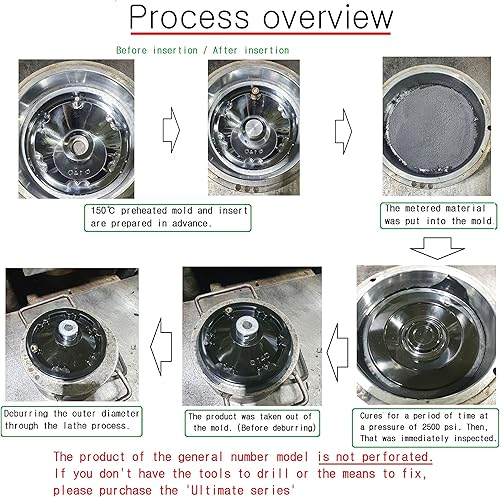 Process overview

Before insertion / After insertion

150℃ preheated mold and insert are prepared in advance.

The metered material was put into the mold.

Cures for a period of time at a pressure of 2500 psi. Then, That was immediately inspected.

The product was taken out of the mold. (Before deburring)

Deburring the outer diameter through the lathe process.

The product of the general number model is not perforated.
If you don't have the tools to drill or the means to fix,
please purchase the 'Ultimate series'