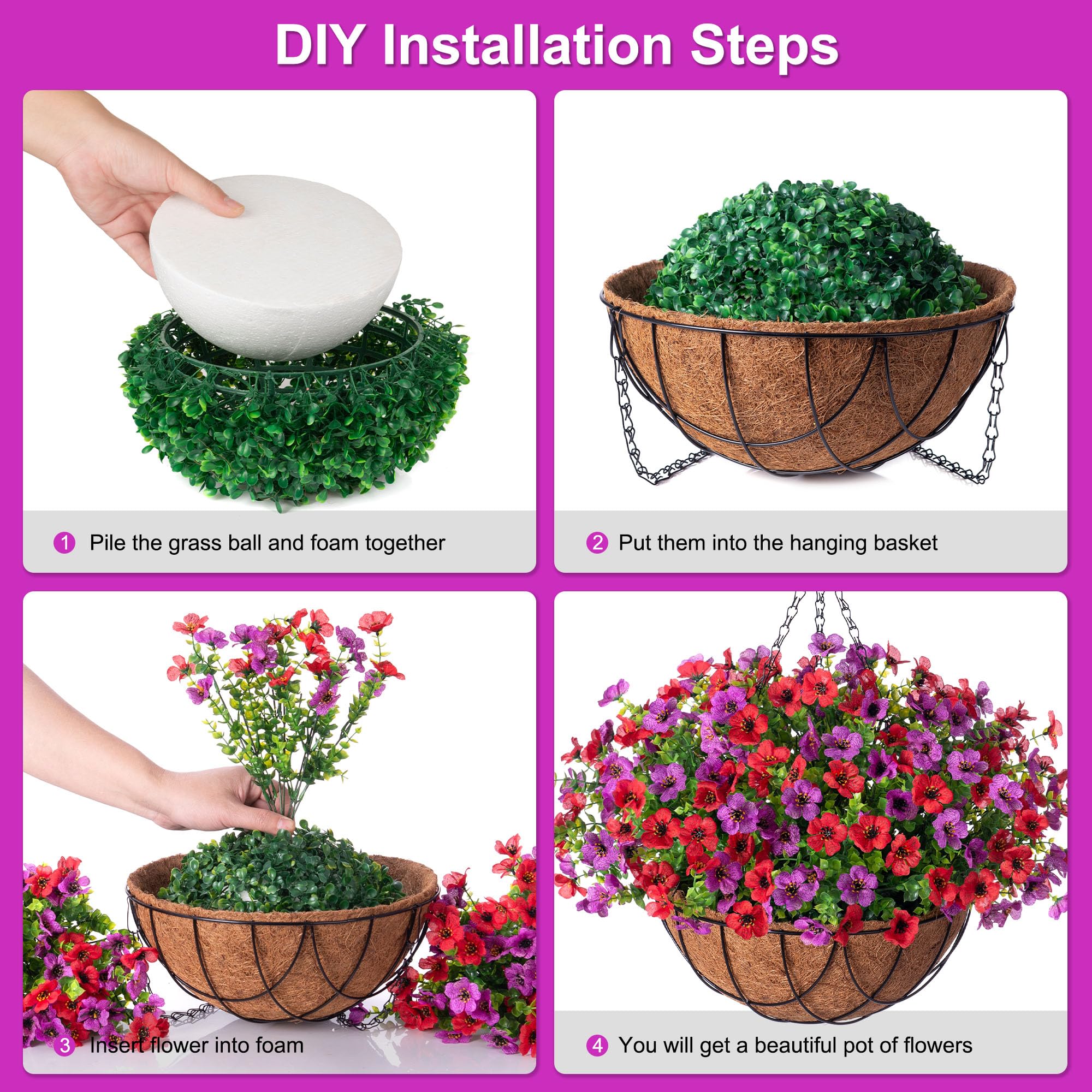 DIY Installation Steps

1 Pile the grass ball and foam together

2 Put them into the hanging basket

3 Insert flower into foam

4 You will get a beautiful pot of flowers