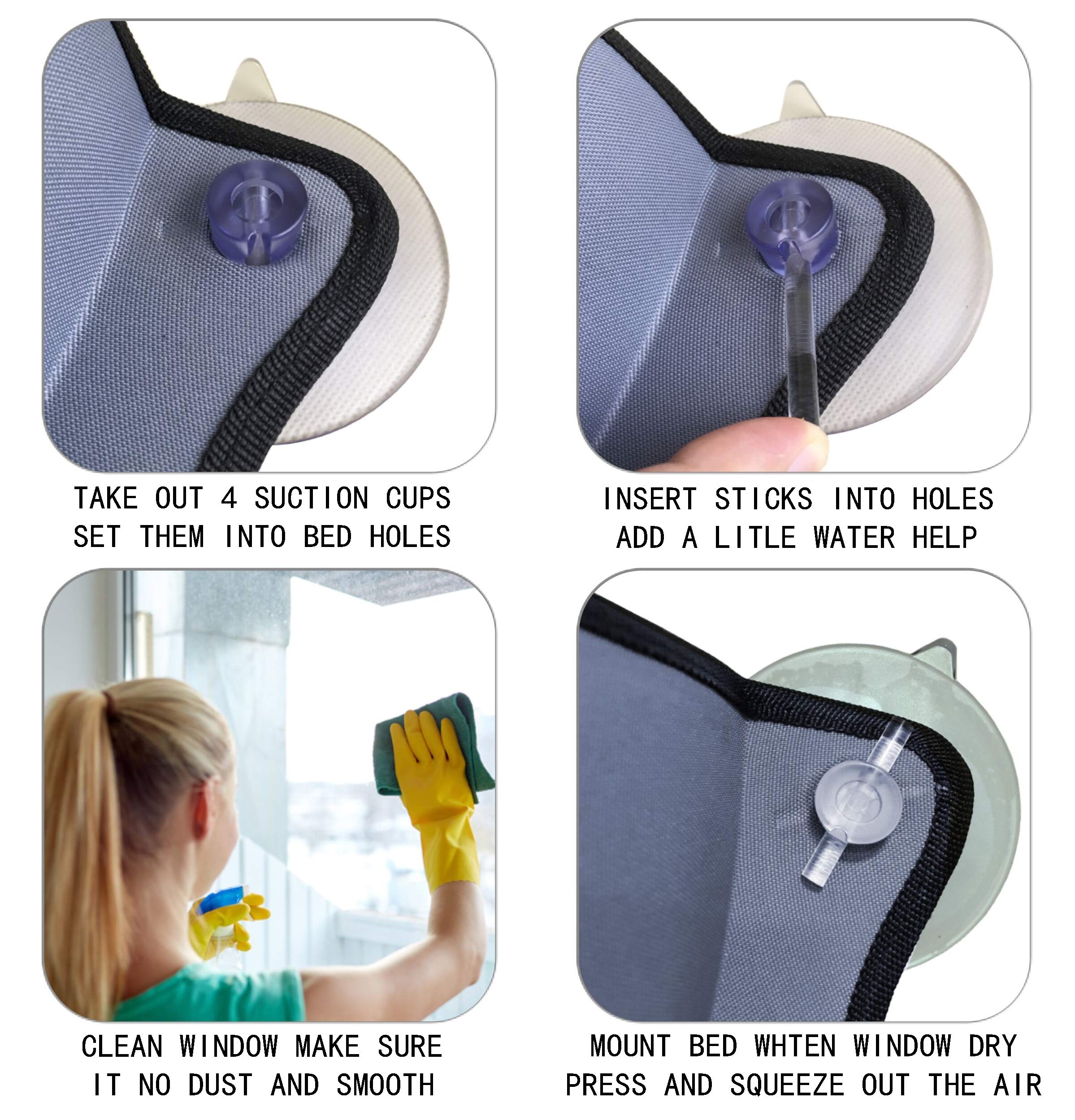 TAKE OUT 4 SUCTION CUPS
SET THEM INTO BED HOLES

INSERT STICKS INTO HOLES
ADD A LITLE WATER HELP

CLEAN WINDOW MAKE SURE
IT NO DUST AND SMOOTH

MOUNT BED WHTEN WINDOW DRY
PRESS AND SQUEEZE OUT THE AIR