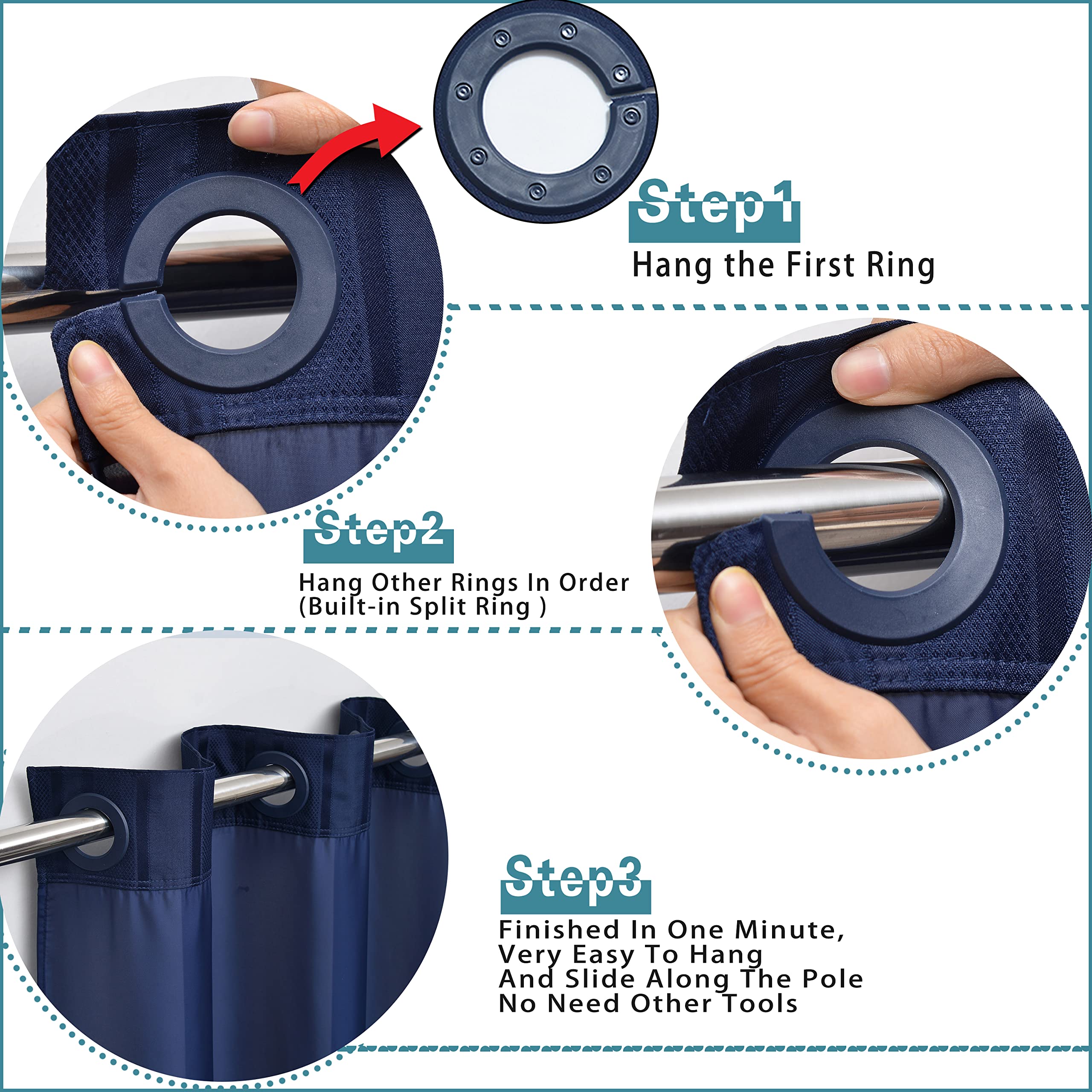 Step1
Hang the First Ring

Step2
Hang Other Rings In Order
(Built-in Split Ring )

Step3
Finished In One Minute,
Very Easy To Hang
And Slide Along The Pole
No Need Other Tools