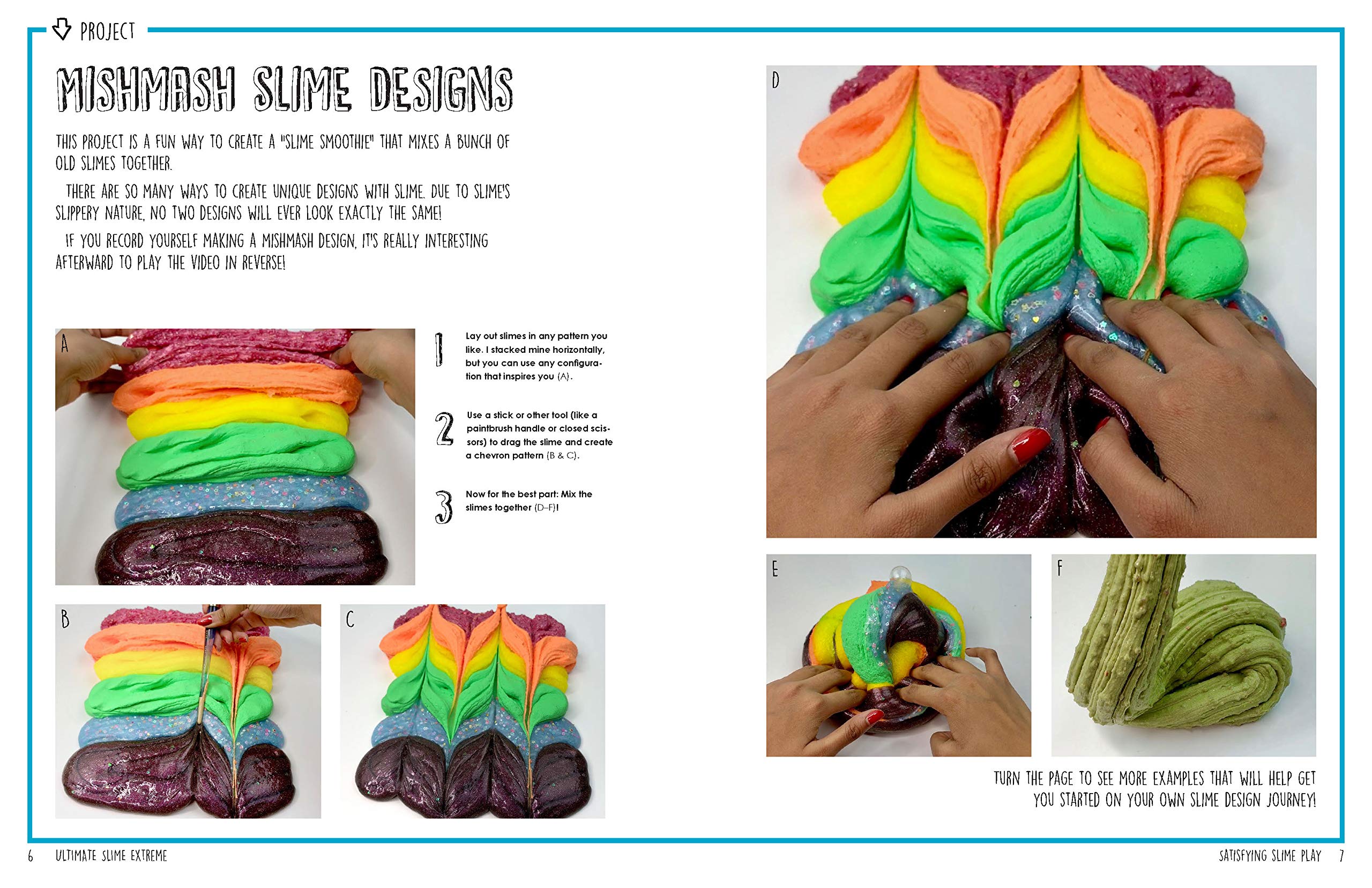 PROJECT

MISHMASH SLIME DESIGNS

THIS PROJECT IS A FUN WAY TO CREATE A "SLIME SMOOTHIE" THAT MIXES A BUNCH OF OLD SLIMES TOGETHER.

THERE ARE SO MANY WAYS TO CREATE UNIQUE DESIGNS WITH SLIME. DUE TO SLIME'S SLIPPERY NATURE, NO TWO DESIGNS WILL EVER LOOK EXACTLY THE SAME!

IF YOU RECORD YOURSELF MAKING A MISHMASH DESIGN, IT'S REALLY INTERESTING AFTERWARD TO PLAY THE VIDEO IN REVERSE!

A

1 Lay out slimes in any pattern you like. I stacked mine horizontally, but you can use any configuration that inspires you (A).

2 Use a stick or other tool (like a paintbrush handle or closed scissors) to drag the slime and create a chevron pattern (B & C).

3 Now for the best part: Mix the slimes together (D–F)!

B

C

D

E

F

TURN THE PAGE TO SEE MORE EXAMPLES THAT WILL HELP GET YOU STARTED ON YOUR OWN SLIME DESIGN JOURNEY!

6 ULTIMATE SLIME EXTREME

SATISFYING SLIME PLAY 7