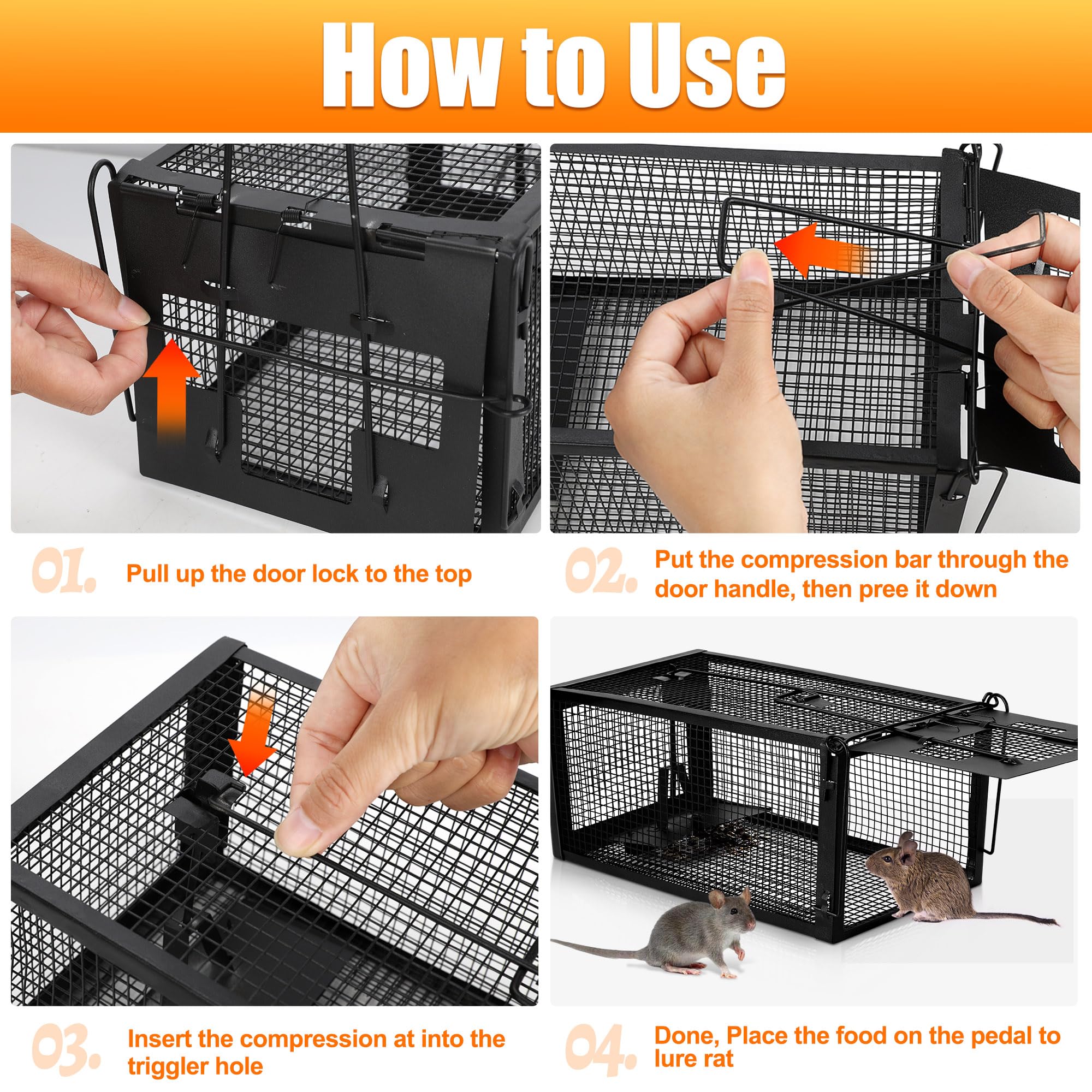 How to Use

01. Pull up the door lock to the top

02. Put the compression bar through the door handle, then pree it down

03. Insert the compression at into the triggler hole

04. Done, Place the food on the pedal to lure rat