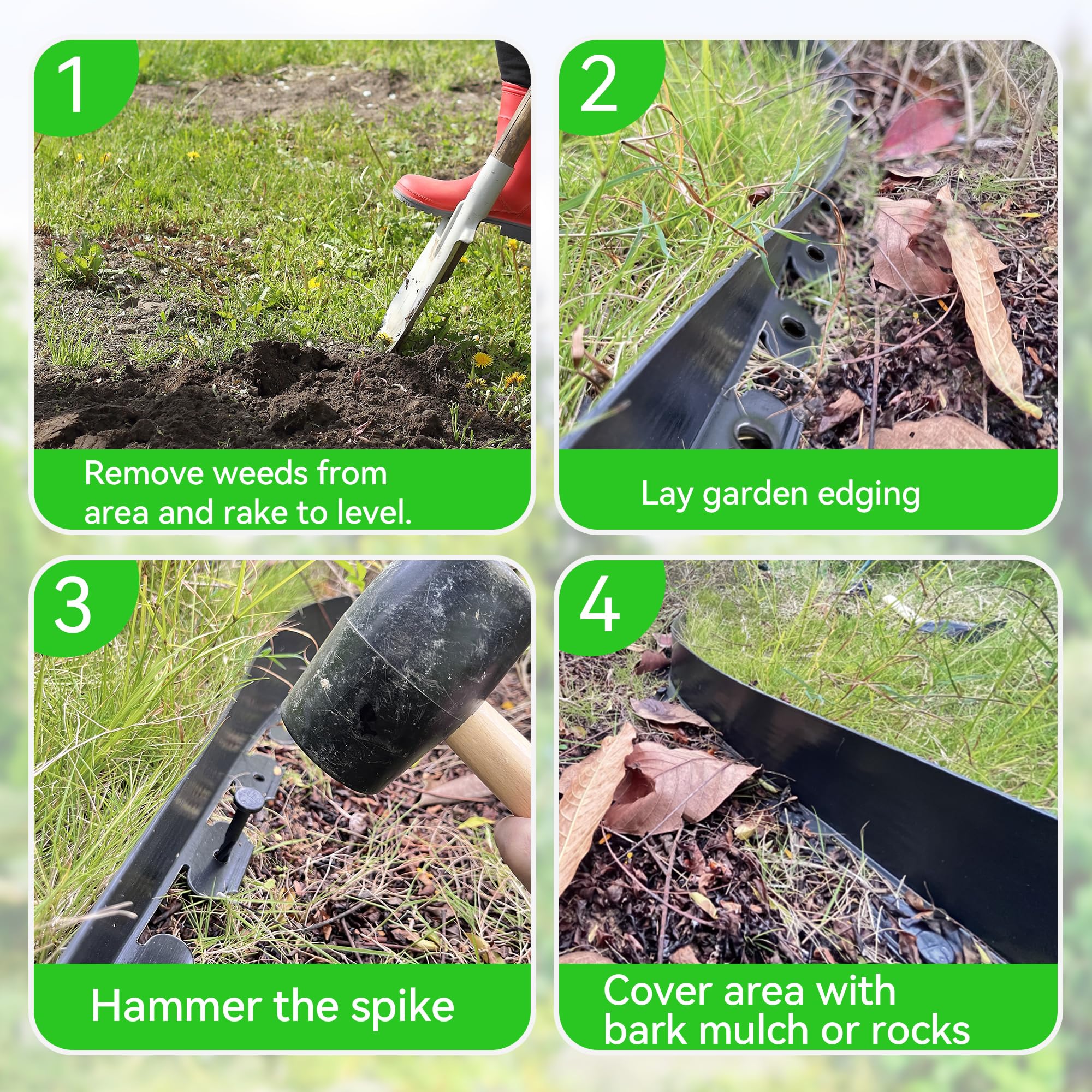 1

Remove weeds from area and rake to level.

2

Lay garden edging

3

Hammer the spike

4

Cover area with bark mulch or rocks