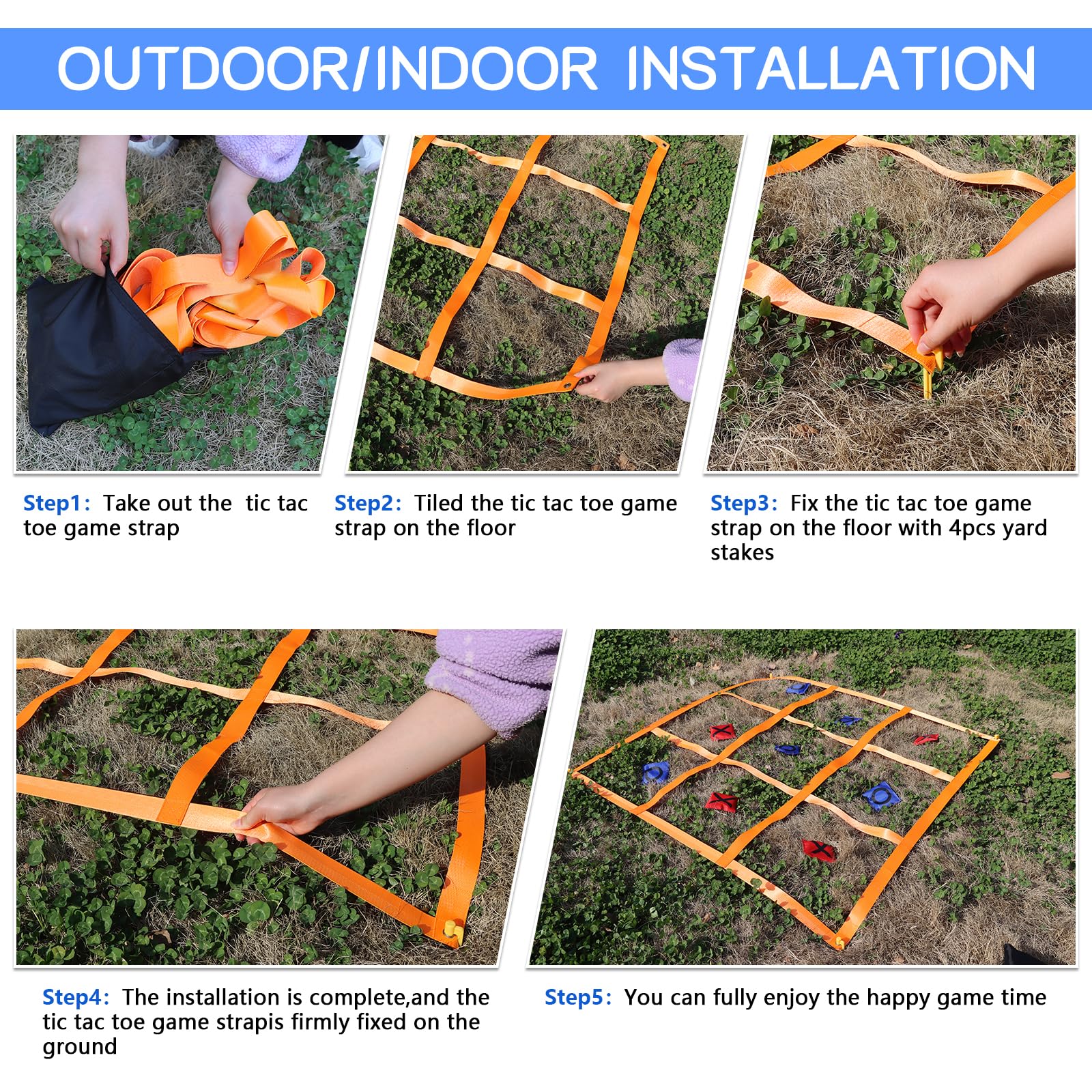 OUTDOOR/INDOOR INSTALLATION

Step1: Take out the tic tac toe game strap

Step2: Tiled the tic tac toe game strap on the floor

Step3: Fix the tic tac toe game strap on the floor with 4pcs yard stakes

Step4: The installation is complete,and the tic tac toe game strapis firmly fixed on the ground

Step5: You can fully enjoy the happy game time