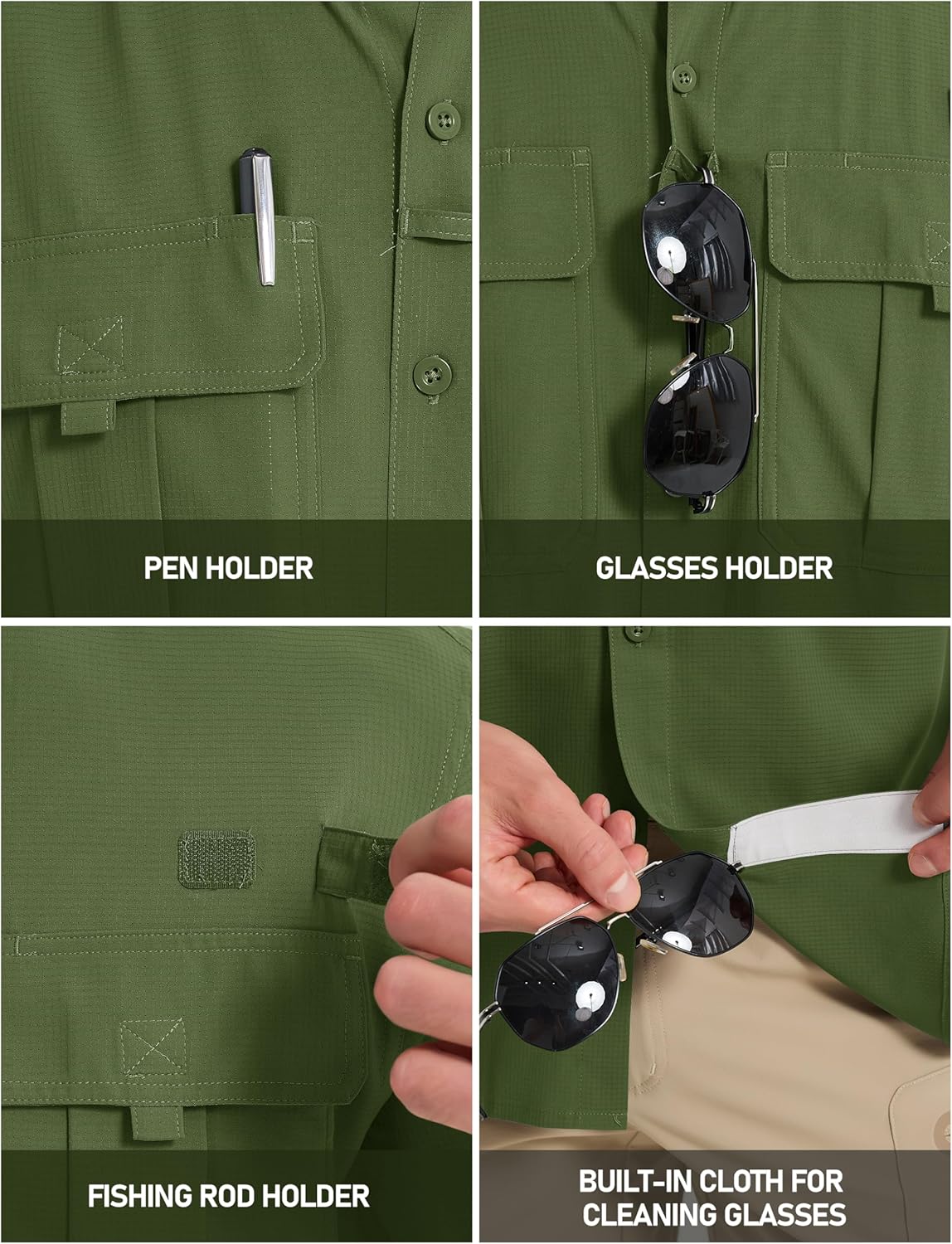 PEN HOLDER

GLASSES HOLDER

FISHING ROD HOLDER

BUILT-IN CLOTH FOR CLEANING GLASSES