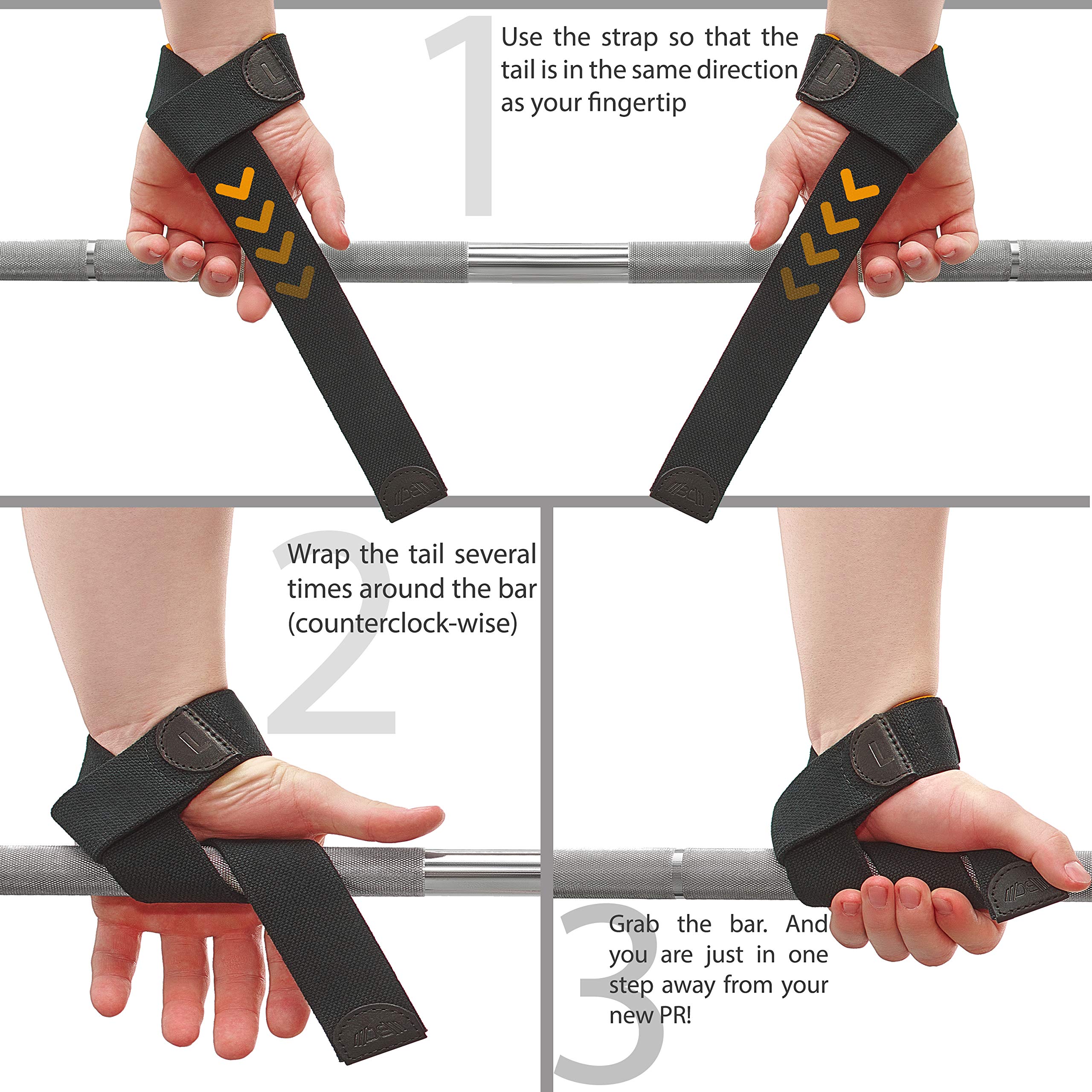 1

Use the strap so that the tail is in the same direction as your fingertip

2

Wrap the tail several times around the bar (counterclock-wise)

3

Grab the bar. And you are just in one step away from your new PR!