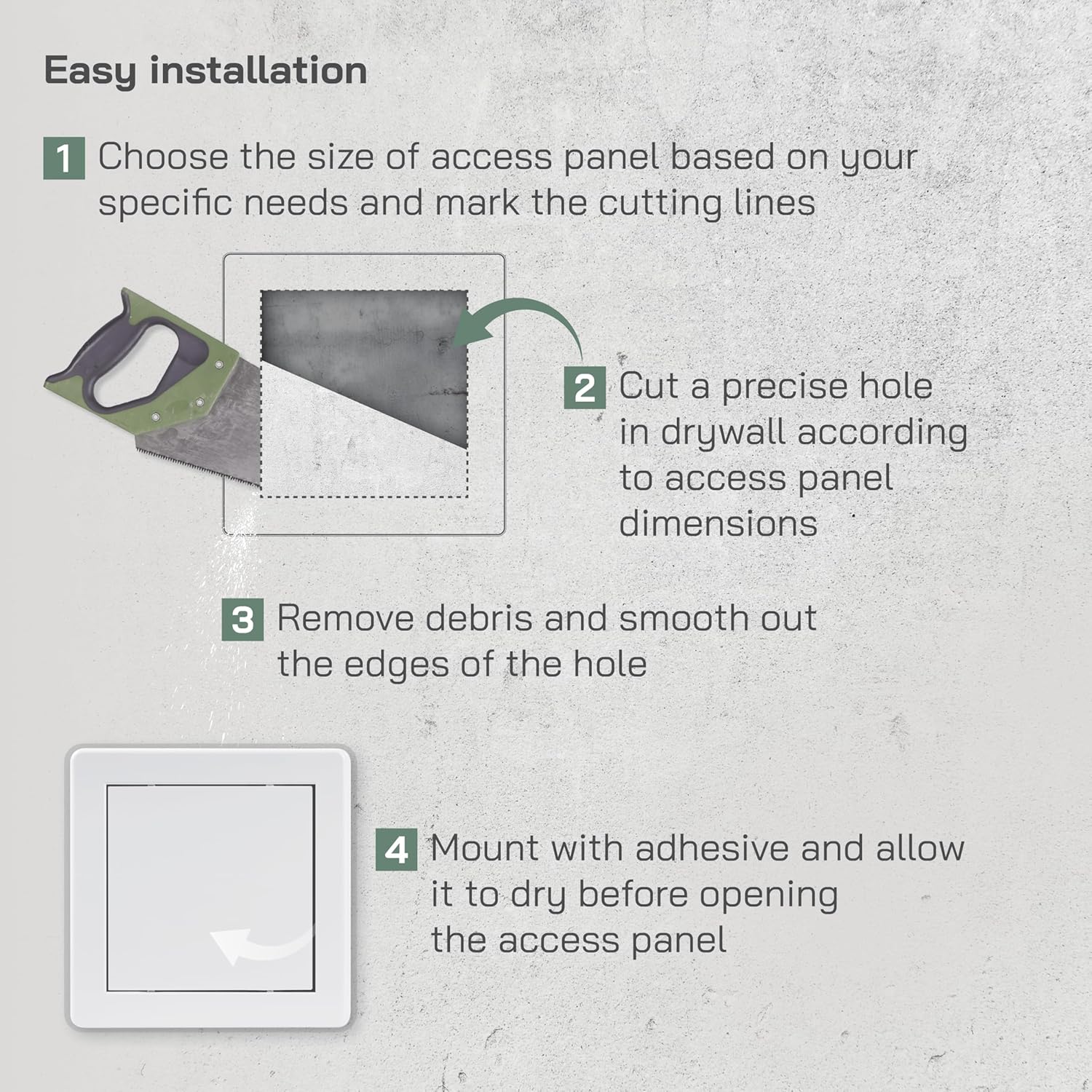 Easy installation

1 Choose the size of access panel based on your specific needs and mark the cutting lines

2 Cut a precise hole in drywall according to access panel dimensions

3 Remove debris and smooth out the edges of the hole

4 Mount with adhesive and allow it to dry before opening the access panel