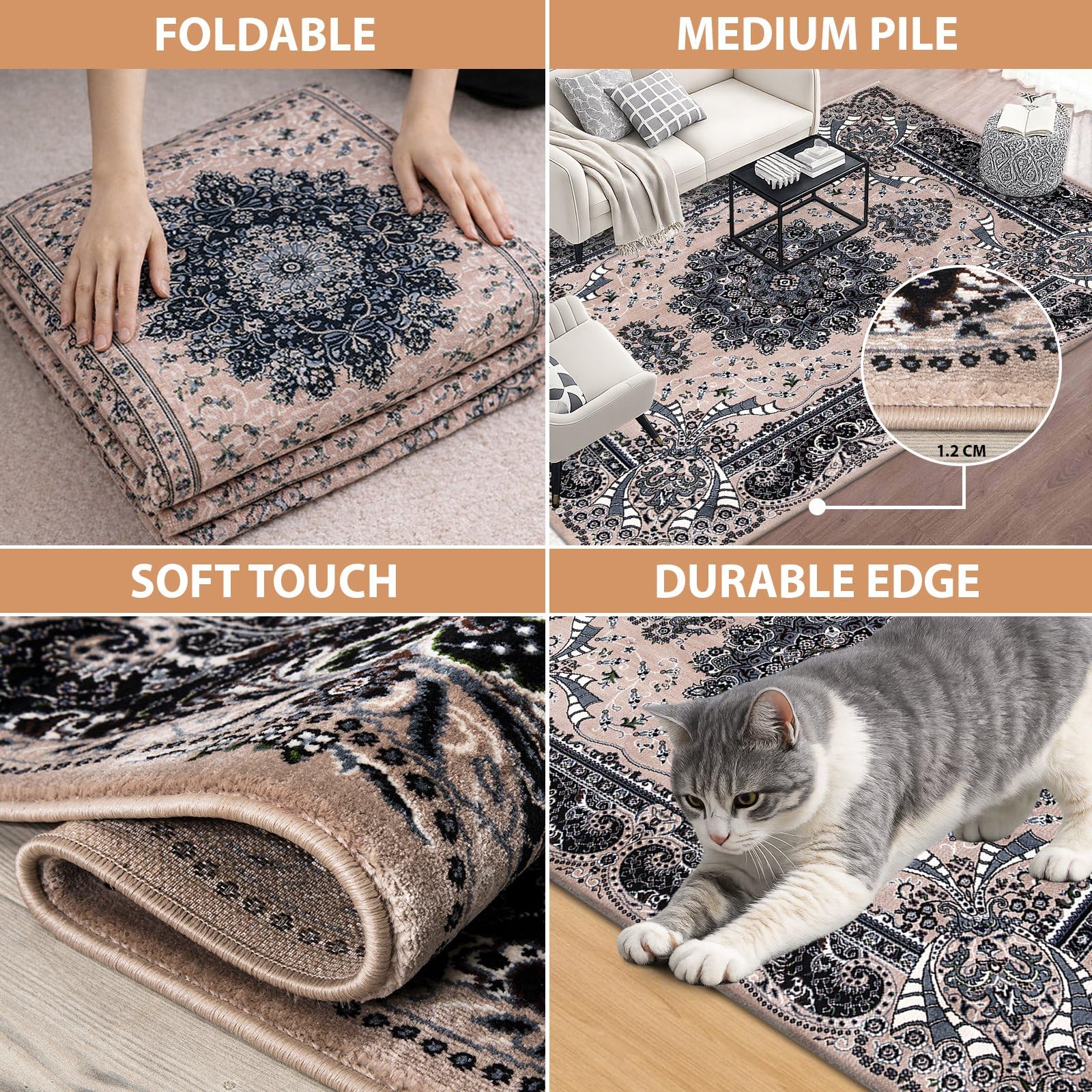 FOLDABLE

MEDIUM PILE

1.2 CM

SOFT TOUCH

DURABLE EDGE