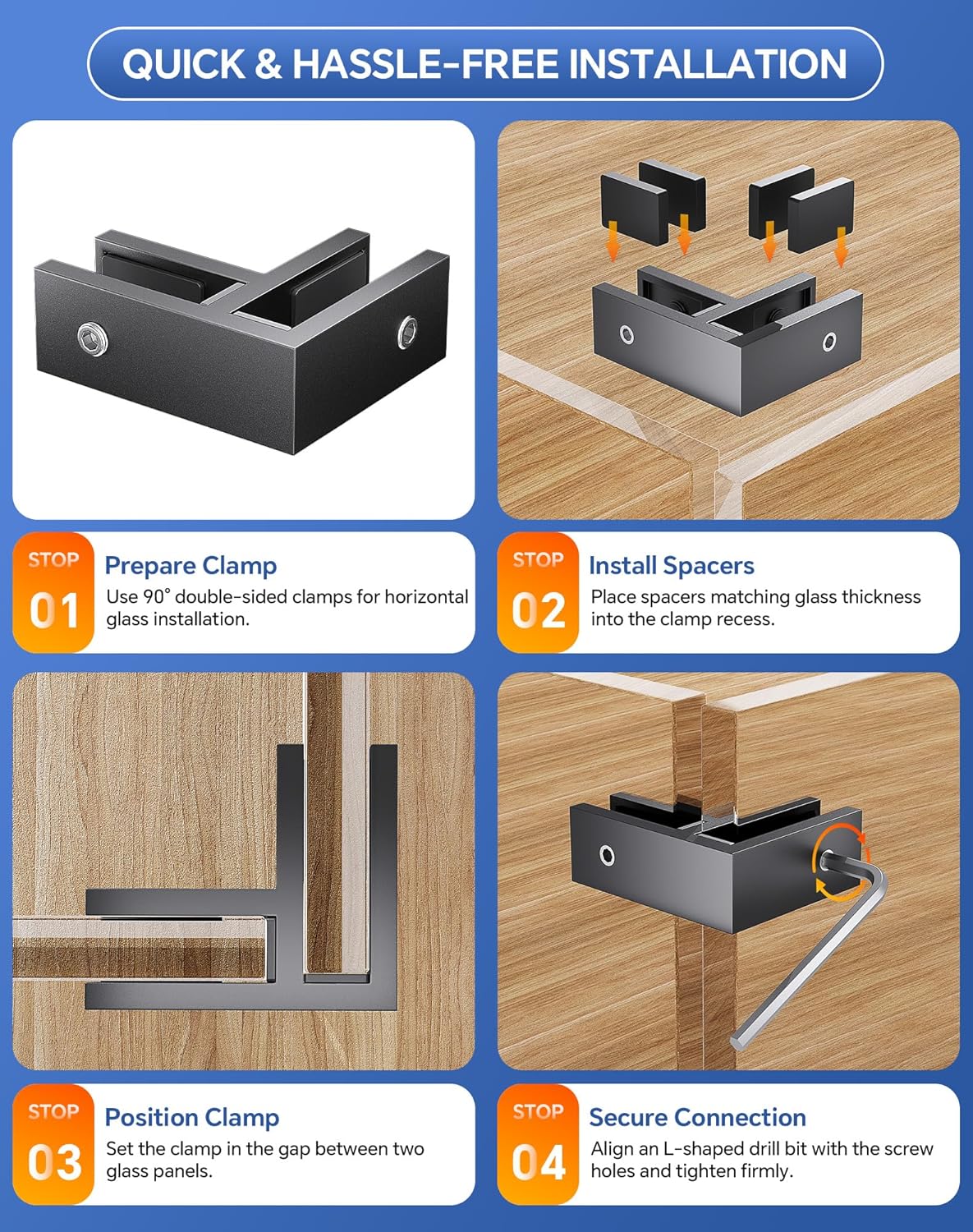 QUICK & HASSLE-FREE INSTALLATION

STOP 01
Prepare Clamp
Use 90° double-sided clamps for horizontal glass installation.

STOP 02
Install Spacers
Place spacers matching glass thickness into the clamp recess.

STOP 03
Position Clamp
Set the clamp in the gap between two glass panels.

STOP 04
Secure Connection
Align an L-shaped drill bit with the screw holes and tighten firmly.