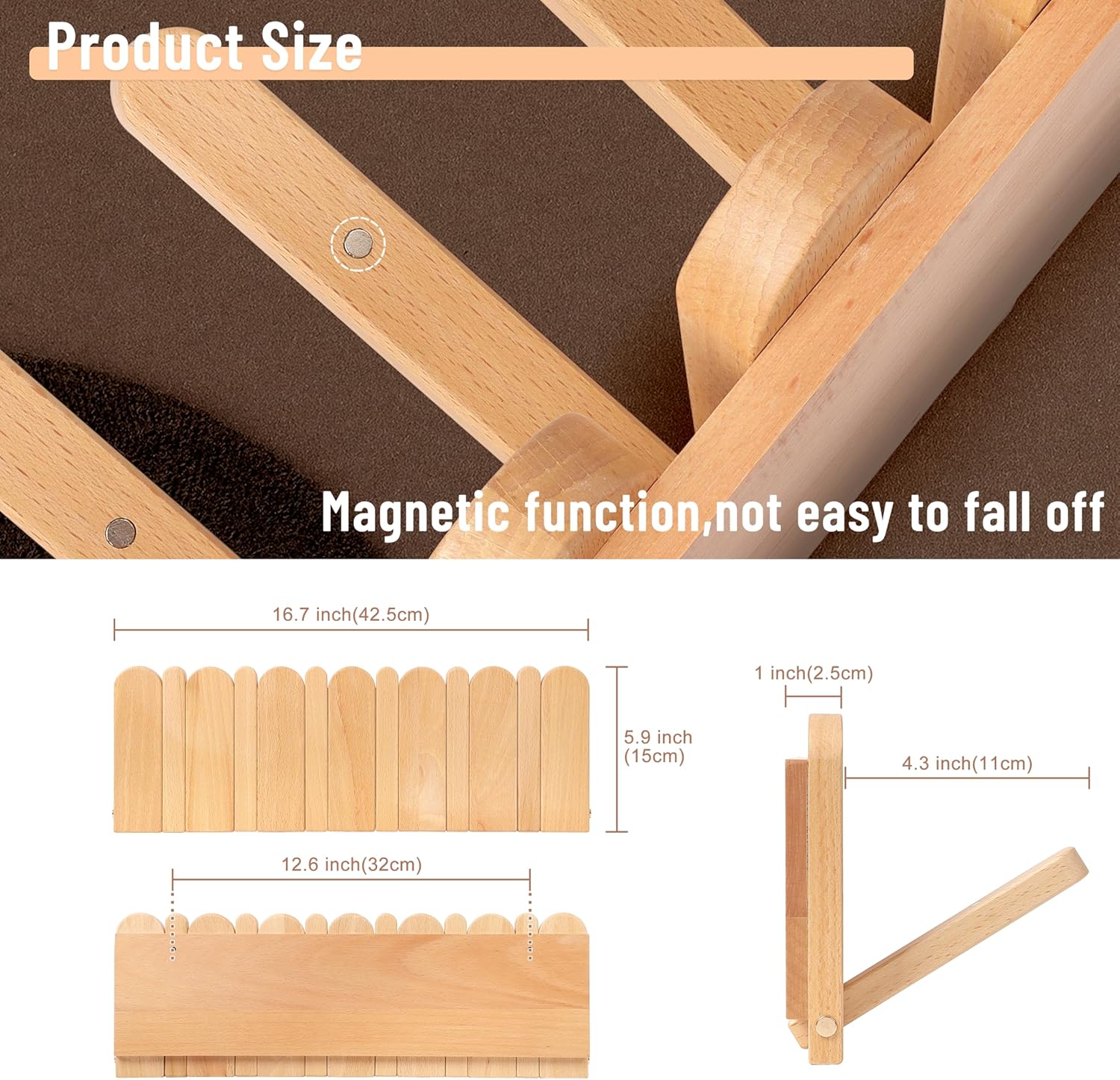 Product Size

Magnetic function,not easy to fall off

16.7 inch(42.5cm)

5.9 inch (15cm)

12.6 inch(32cm)

1 inch(2.5cm)

4.3 inch(11cm)