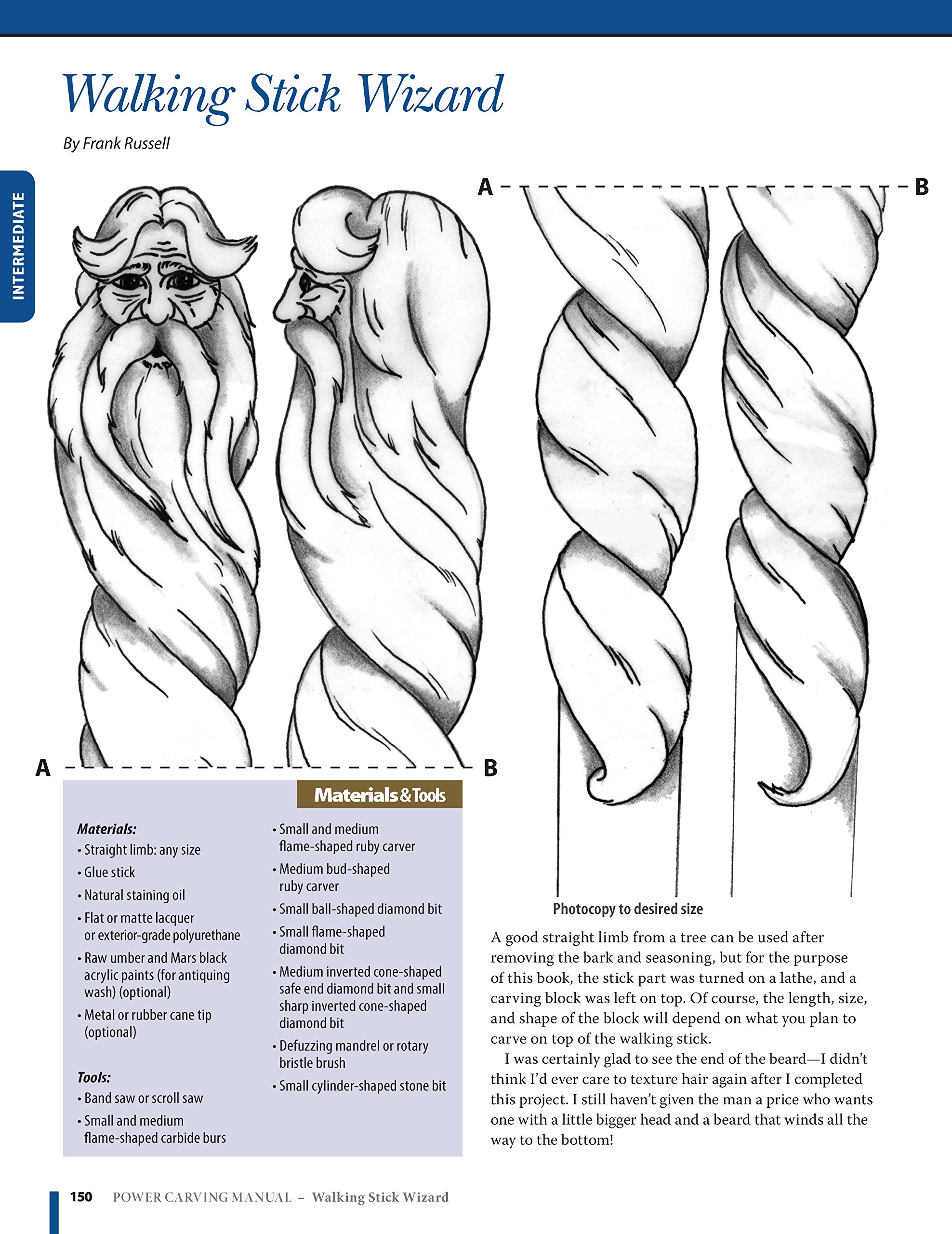 Walking Stick Wizard

By Frank Russell

INTERMEDIATE

A B

A B

Materials & Tools

Materials:
• Straight limb: any size
• Glue stick
• Natural staining oil
• Flat or matte lacquer or exterior-grade polyurethane
• Raw umber and Mars black acrylic paints (for antiquing wash) (optional)
• Metal or rubber cane tip (optional)

Tools:
• Band saw or scroll saw
• Small and medium flame-shaped carbide burs
• Small and medium flame-shaped ruby carver
• Medium bud-shaped ruby carver
• Small ball-shaped diamond bit
• Small flame-shaped diamond bit
• Medium inverted cone-shaped safe end diamond bit and small sharp inverted cone-shaped diamond bit
• Defuzzing mandrel or rotary bristle brush
• Small cylinder-shaped stone bit

Photocopy to desired size

A good straight limb from a tree can be used after removing the bark and seasoning, but for the purpose of this book, the stick part was turned on a lathe, and a carving block was left on top. Of course, the length, size, and shape of the block will depend on what you plan to carve on top of the walking stick.

I was certainly glad to see the end of the beard—I didn't think I'd ever care to texture hair again after I completed this project. I still haven't given the man a price who wants one with a little bigger head and a beard that winds all the way to the bottom!

150 POWER CARVING MANUAL – Walking Stick Wizard