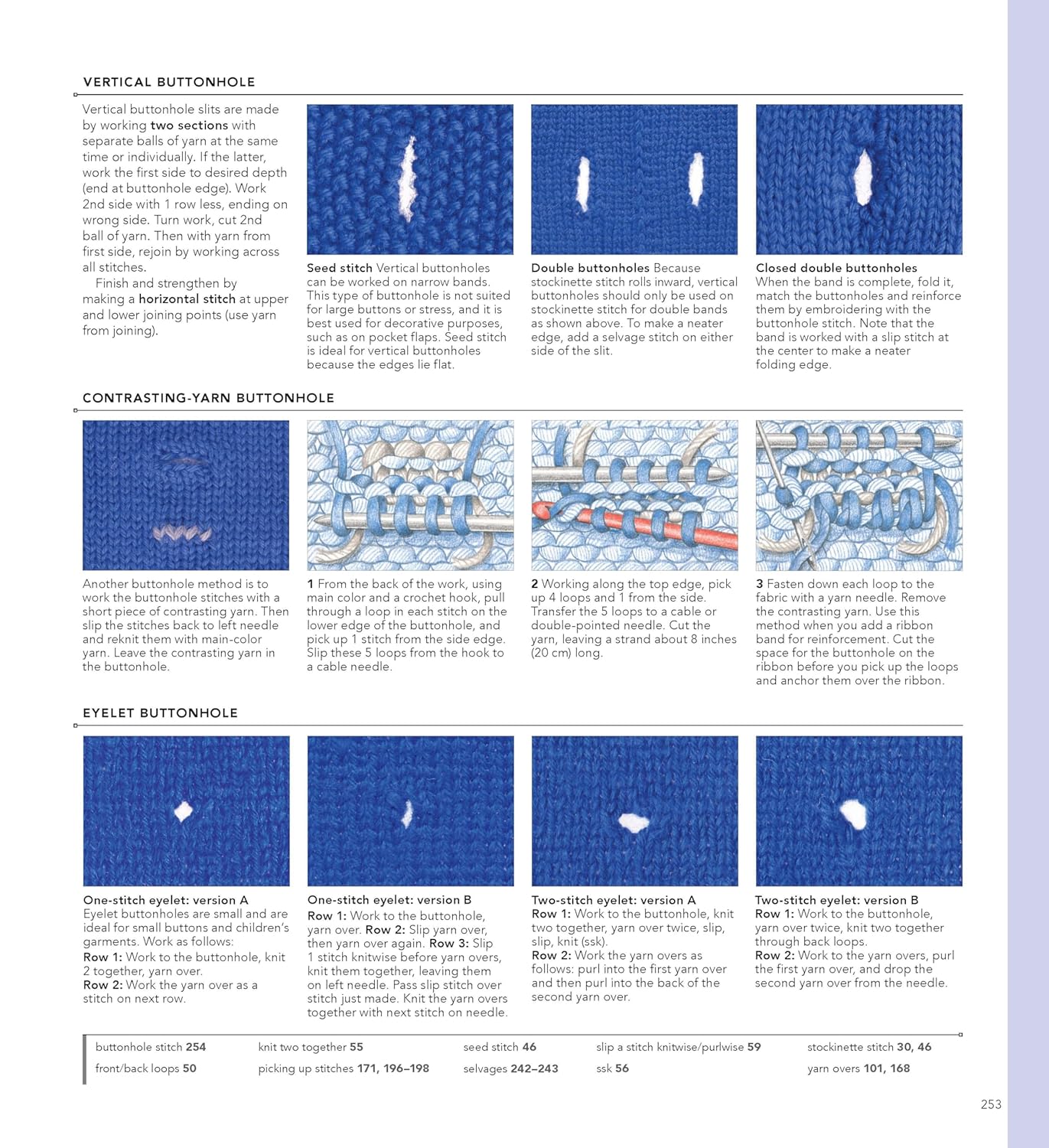 VERTICAL BUTTONHOLE

Vertical buttonhole slits are made by working two sections with separate balls of yarn at the same time or individually. If the latter, work the first side to desired depth (end at buttonhole edge). Work 2nd side with 1 row less, ending on wrong side. Turn work, cut 2nd ball of yarn. Then with yarn from first side, rejoin by working across all stitches.

Finish and strengthen by making a horizontal stitch at upper and lower joining points (use yarn from joining).

Seed stitch Vertical buttonholes can be worked on narrow bands. This type of buttonhole is not suited for large buttons or stress, and it is best used for decorative purposes, such as on pocket flaps. Seed stitch is ideal for vertical buttonholes because the edges lie flat.

Double buttonholes Because stockinette stitch rolls inward, vertical buttonholes should only be used on stockinette stitch for double bands as shown above. To make a neater edge, add a selvage stitch on either side of the slit.

Closed double buttonholes When the band is complete, fold it, match the buttonholes and reinforce them by embroidering with the buttonhole stitch. Note that the band is worked with a slip stitch at the center to make a neater folding edge.

CONTRASTING-YARN BUTTONHOLE

Another buttonhole method is to work the buttonhole stitches with a short piece of contrasting yarn. Then slip the stitches back to left needle and reknit them with main-color yarn. Leave the contrasting yarn in the buttonhole.

1 From the back of the work, using main color and a crochet hook, pull through a loop in each stitch on the lower edge of the buttonhole, and pick up 1 stitch from the side edge. Slip these 5 loops from the hook to a cable needle.

2 Working along the top edge, pick up 4 loops and 1 from the side. Transfer the 5 loops to a cable or double-pointed needle. Cut the yarn, leaving a strand about 8 inches (20 cm) long.

3 Fasten down each loop to the fabric with a yarn needle. Remove the contrasting yarn. Use this method when you add a ribbon band for reinforcement. Cut the space for the buttonhole on the ribbon before you pick up the loops and anchor them over the ribbon.

EYELET BUTTONHOLE

One-stitch eyelet: version A
Eyelet buttonholes are small and are ideal for small buttons and children's garments. Work as follows:
Row 1: Work to the buttonhole, knit 2 together, yarn over.
Row 2: Work the yarn over as a stitch on next row.

One-stitch eyelet: version B
Row 1: Work to the buttonhole, yarn over. Row 2: Slip yarn over, then yarn over again. Row 3: Slip 1 stitch knitwise before yarn overs, knit them together, leaving them on left needle. Pass slip stitch over stitch just made. Knit the yarn overs together with next stitch on needle.

Two-stitch eyelet: version A
Row 1: Work to the buttonhole, knit two together, yarn over twice, slip, slip, knit (ssk).
Row 2: Work the yarn overs as follows: purl into the first yarn over and then purl into the back of the second yarn over.

Two-stitch eyelet: version B
Row 1: Work to the buttonhole, yarn over twice, knit two together through back loops.
Row 2: Work to the yarn overs, purl the first yarn over, and drop the second yarn over from the needle.

buttonhole stitch 254
front/back loops 50
knit two together 55
picking up stitches 171, 196–198
seed stitch 46
selvages 242–243
slip a stitch knitwise/purlwise 59
ssk 56
stockinette stitch 30, 46
yarn overs 101, 168

253