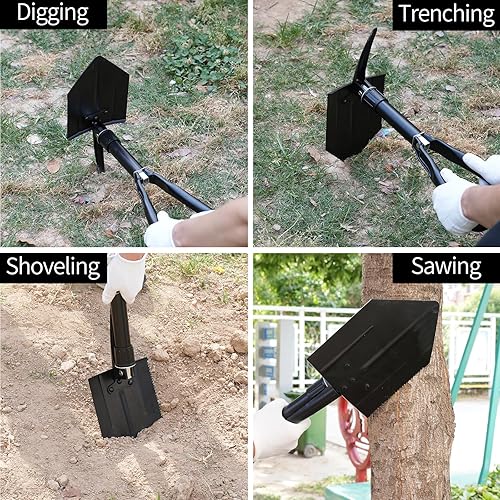 Digging

Trenching

Shoveling

Sawing