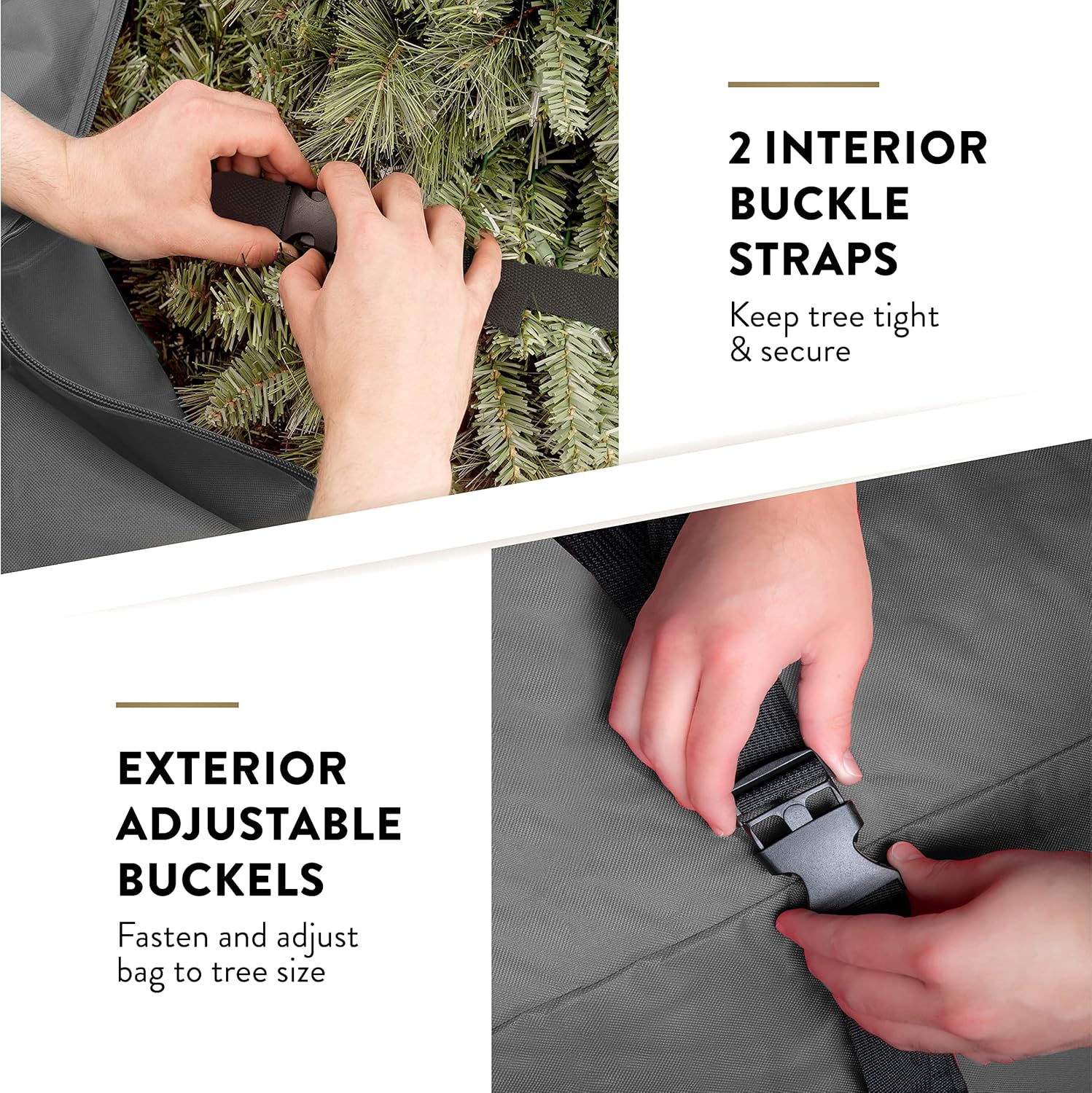 2 INTERIOR BUCKLE STRAPS

Keep tree tight & secure

EXTERIOR ADJUSTABLE BUCKELS

Fasten and adjust bag to tree size