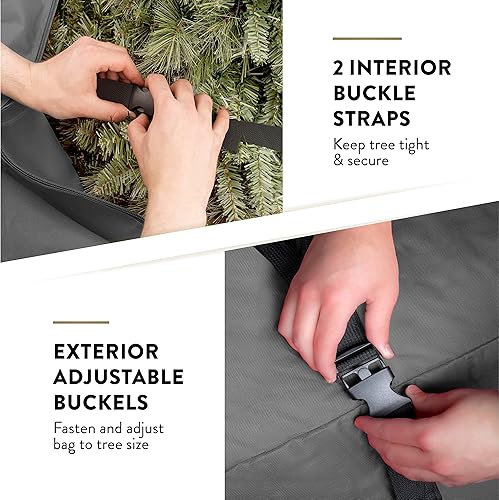 2 INTERIOR BUCKLE STRAPS

Keep tree tight & secure

EXTERIOR ADJUSTABLE BUCKELS

Fasten and adjust bag to tree size