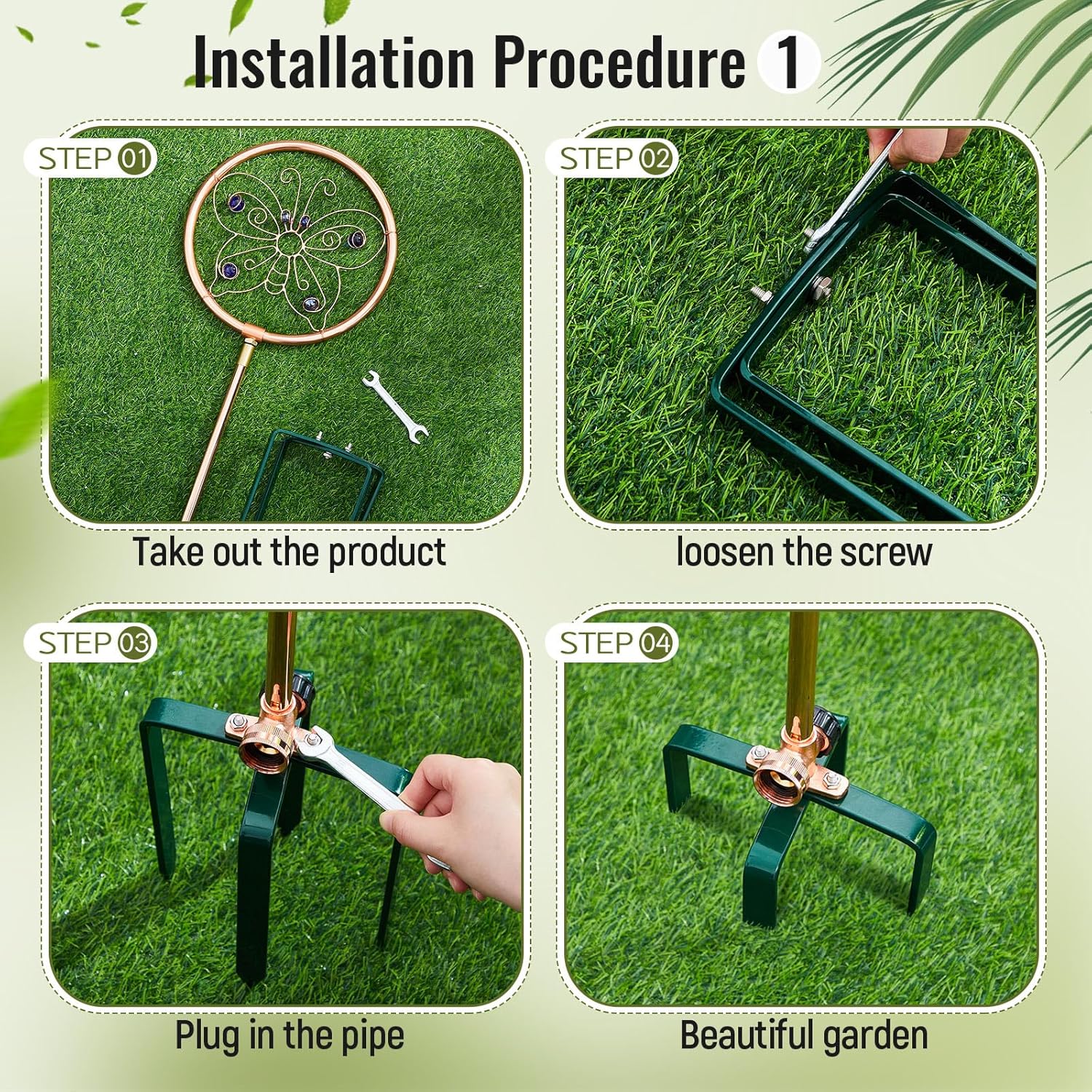 Installation Procedure 1

STEP 01

Take out the product

STEP 02

loosen the screw

STEP 03

Plug in the pipe

STEP 04

Beautiful garden