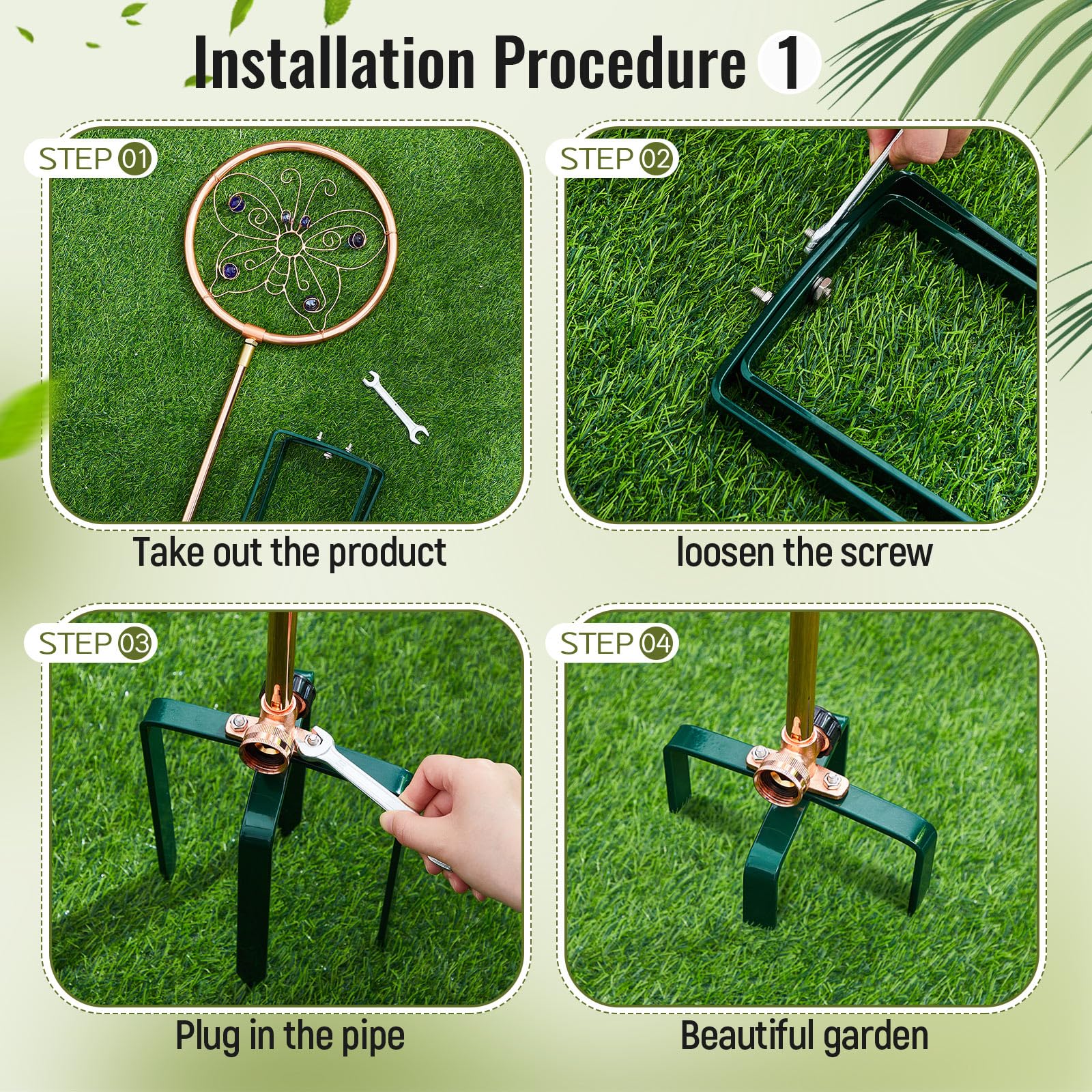 Installation Procedure 1

STEP 01

Take out the product

STEP 02

loosen the screw

STEP 03

Plug in the pipe

STEP 04

Beautiful garden