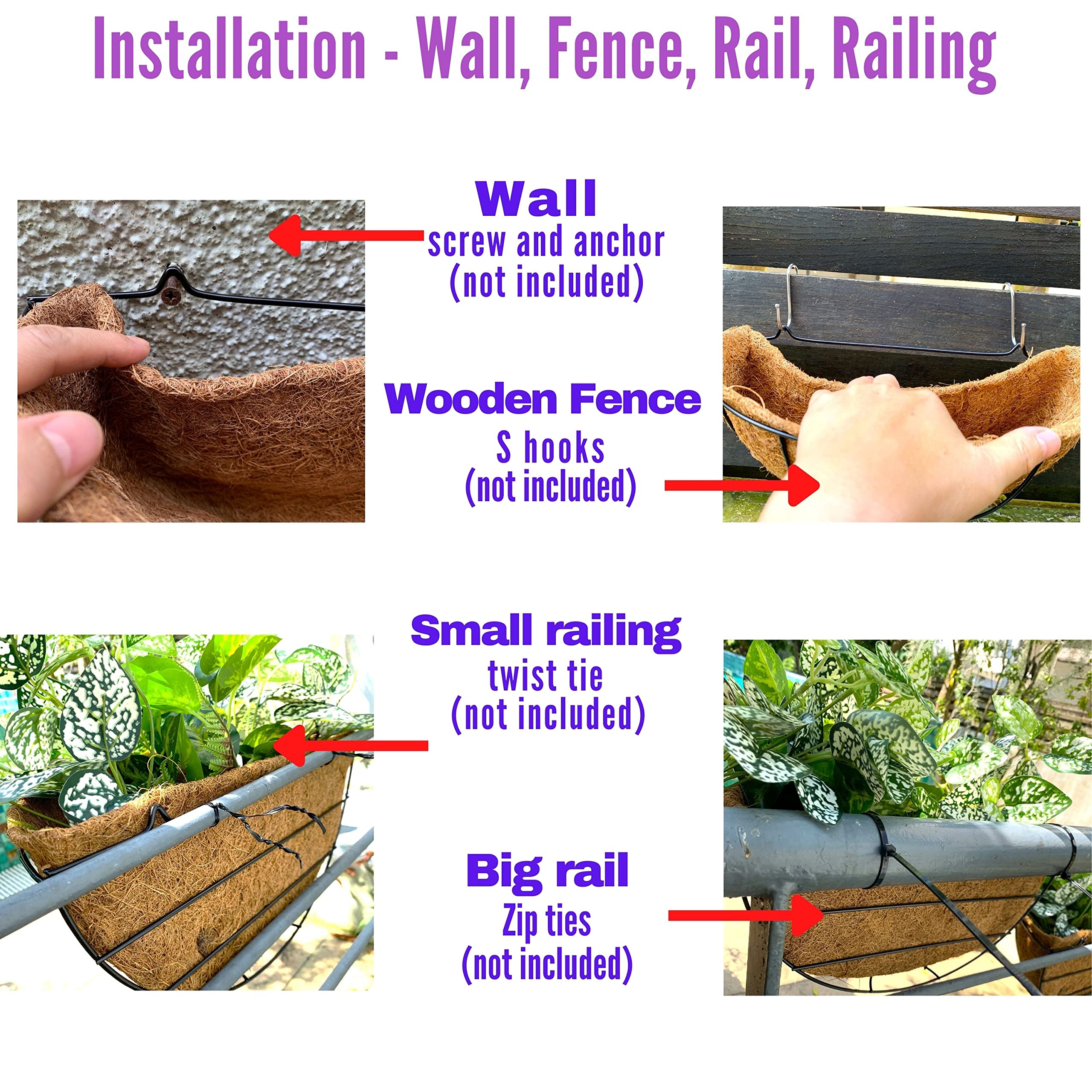 Installation - Wall, Fence, Rail, Railing

Wall
screw and anchor
(not included)

Wooden Fence
S hooks
(not included)

Small railing
twist tie
(not included)

Big rail
Zip ties
(not included)