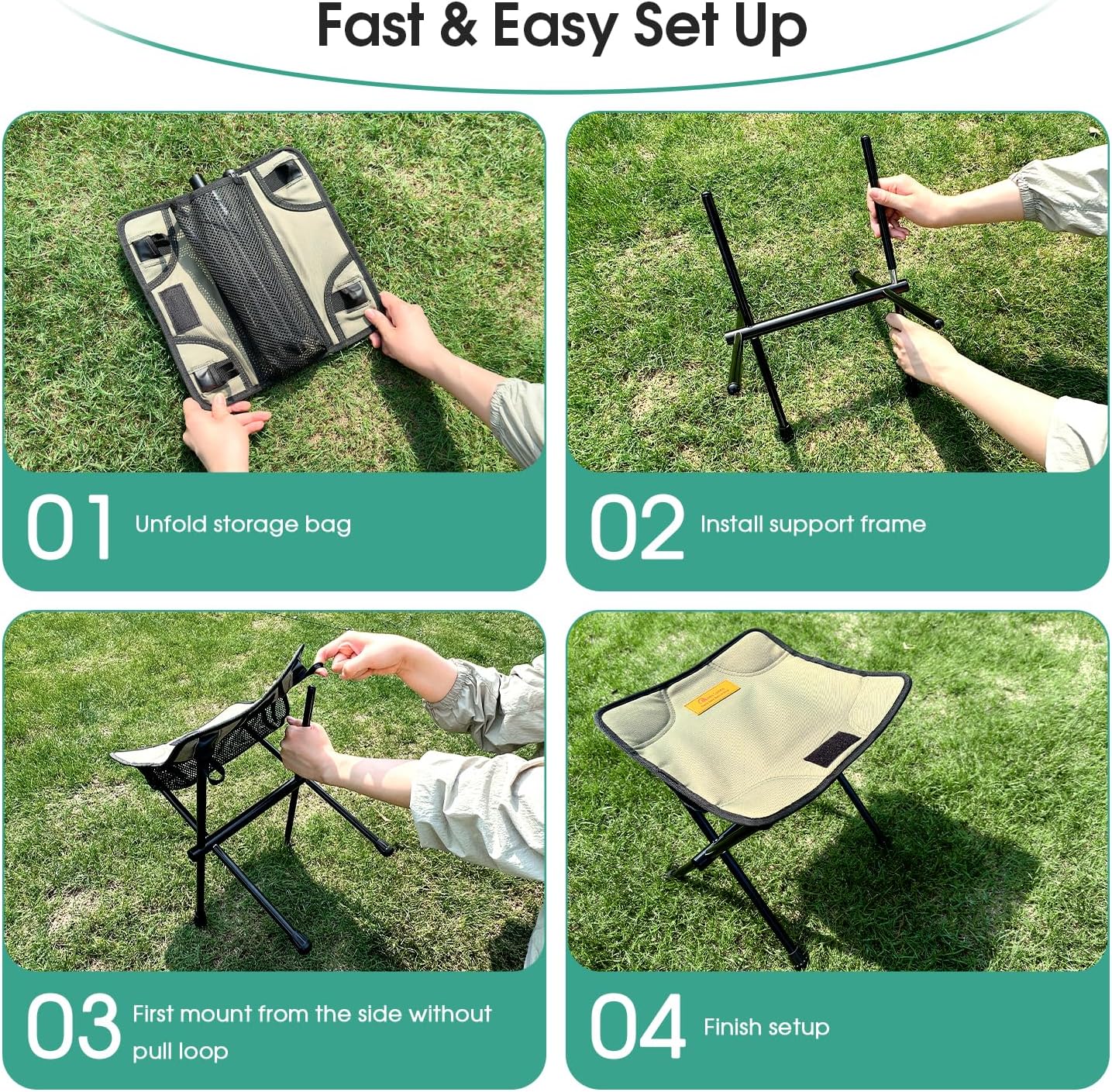 Fast & Easy Set Up

01 Unfold storage bag

02 Install support frame

03 First mount from the side without pull loop

04 Finish setup