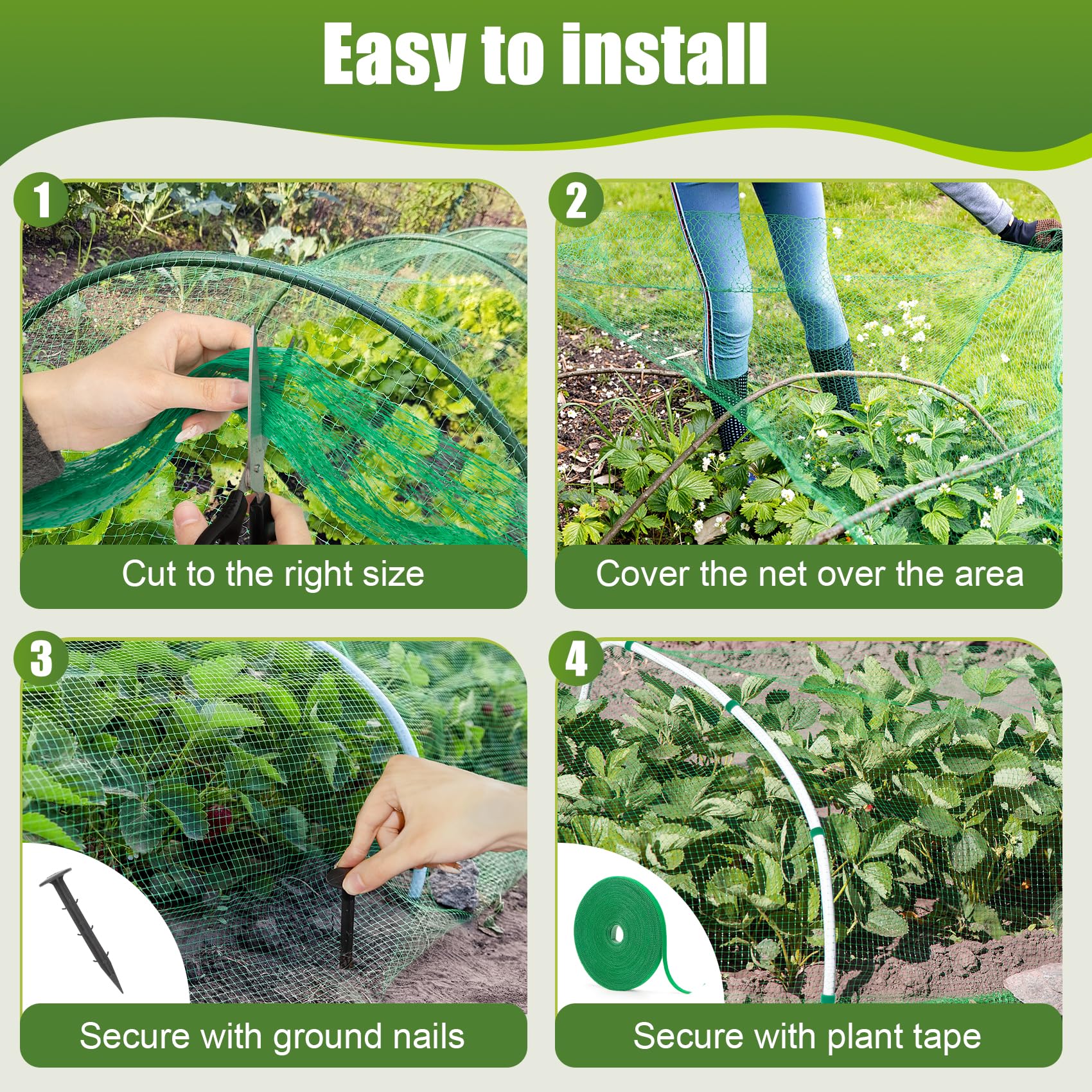 Easy to install

1

Cut to the right size

2

Cover the net over the area

3

Secure with ground nails

4

Secure with plant tape