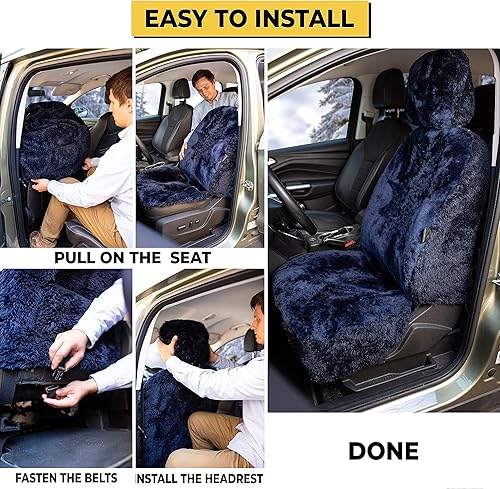 EASY TO INSTALL

PULL ON THE SEAT

FASTEN THE BELTS

INSTALL THE HEADREST

DONE