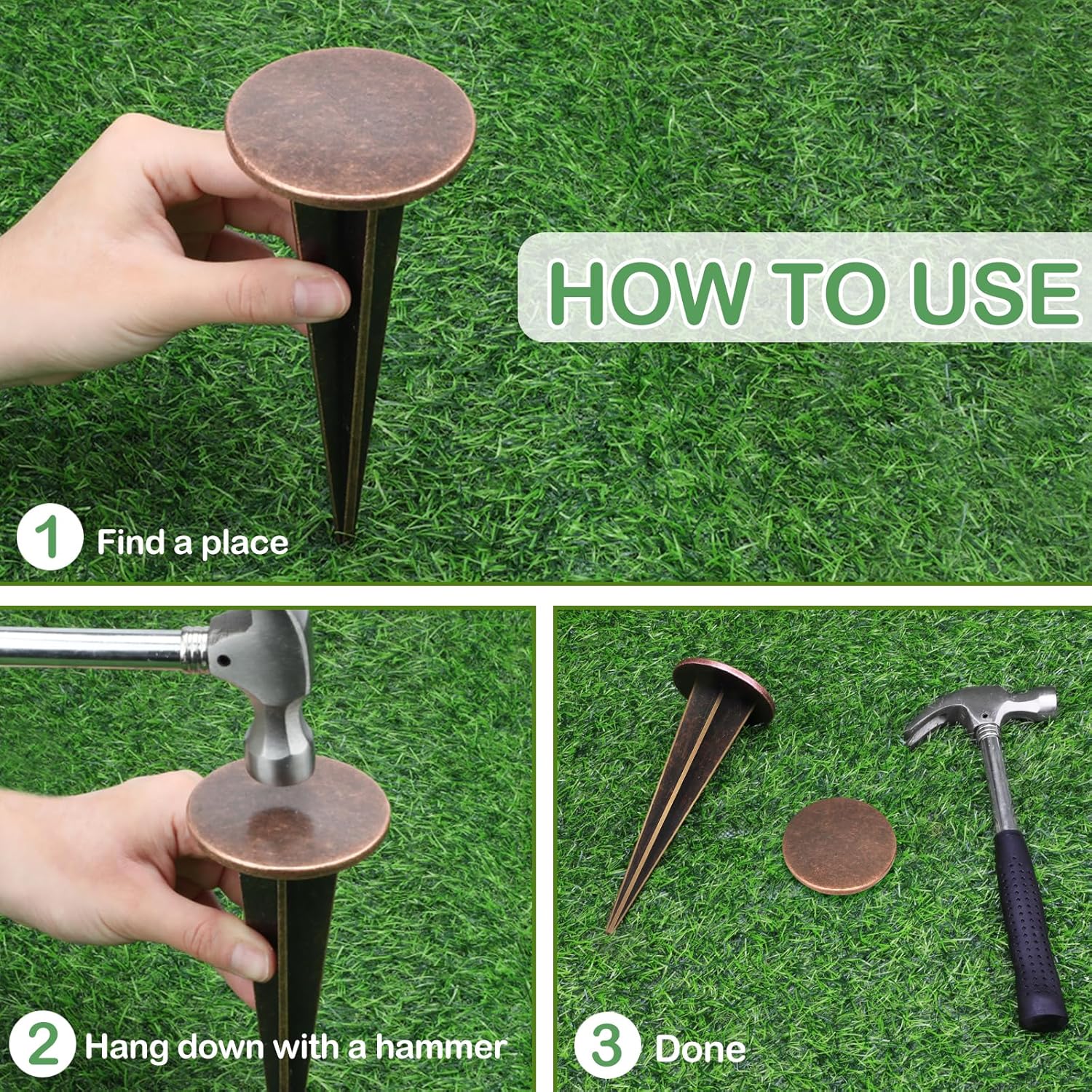 HOW TO USE

1 Find a place

2 Hang down with a hammer

3 Done