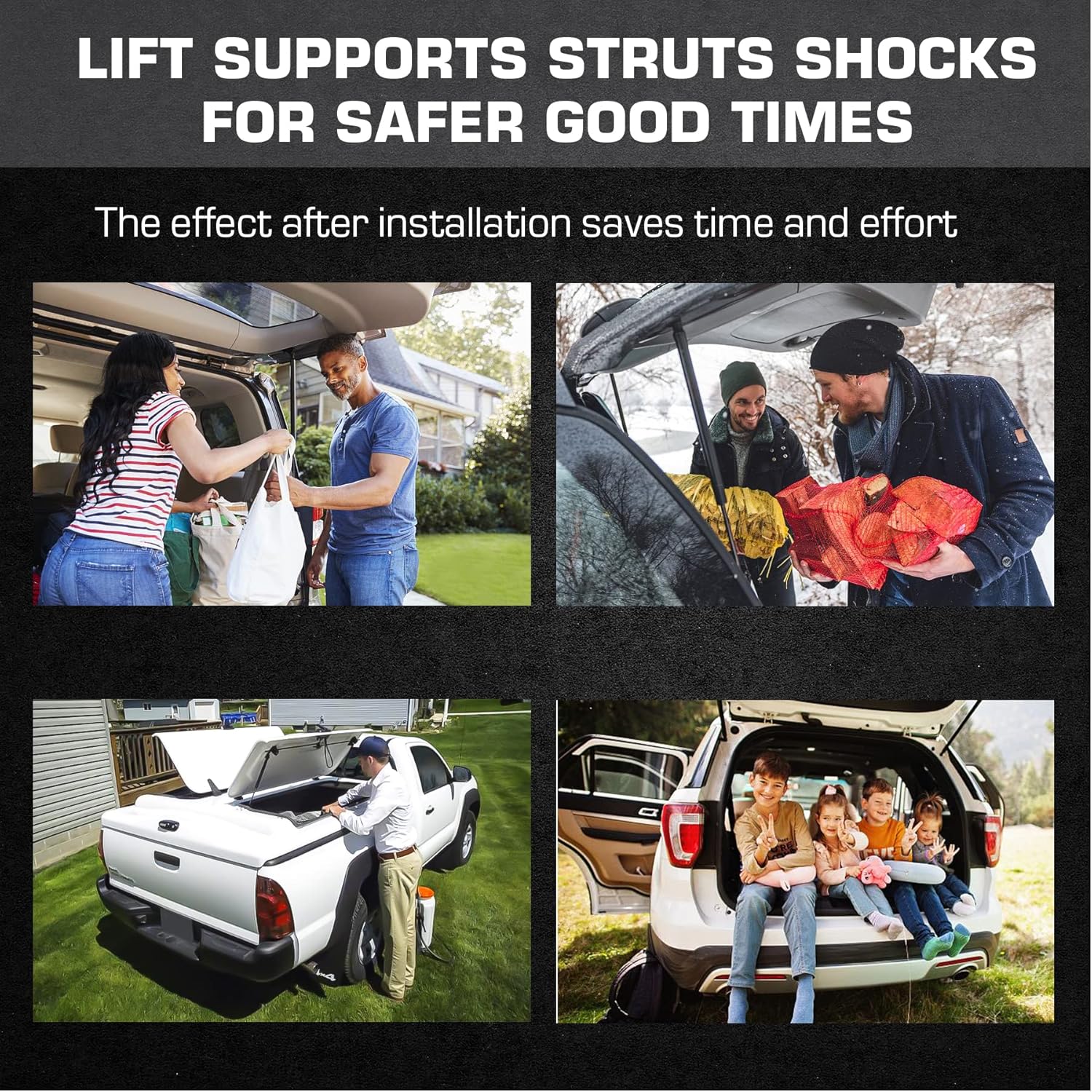 LIFT SUPPORTS STRUTS SHOCKS FOR SAFER GOOD TIMES

The effect after installation saves time and effort