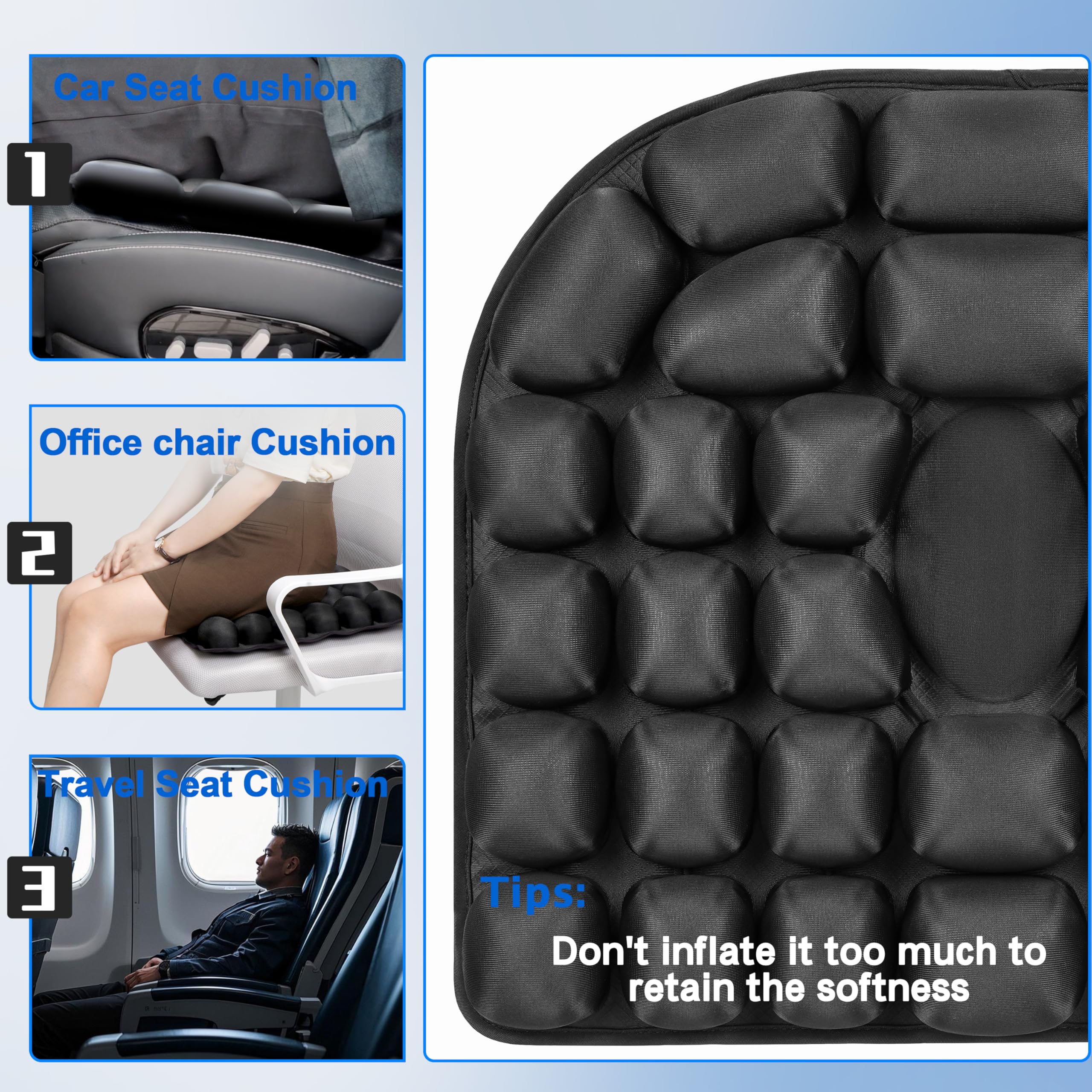 Car Seat Cushion

1

Office chair Cushion

2

Travel Seat Cushion

3

Tips:

Don't inflate it too much to retain the softness