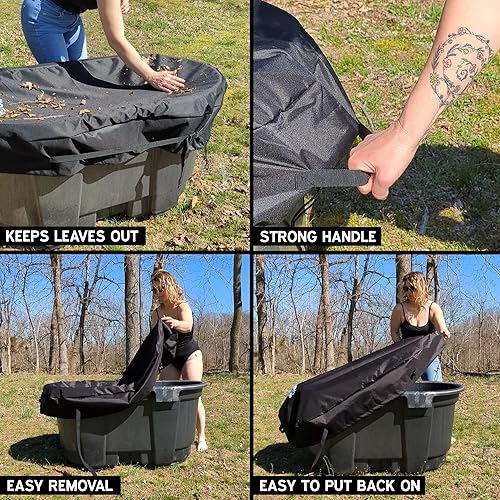 KEEPS LEAVES OUT

STRONG HANDLE

EASY REMOVAL

EASY TO PUT BACK ON