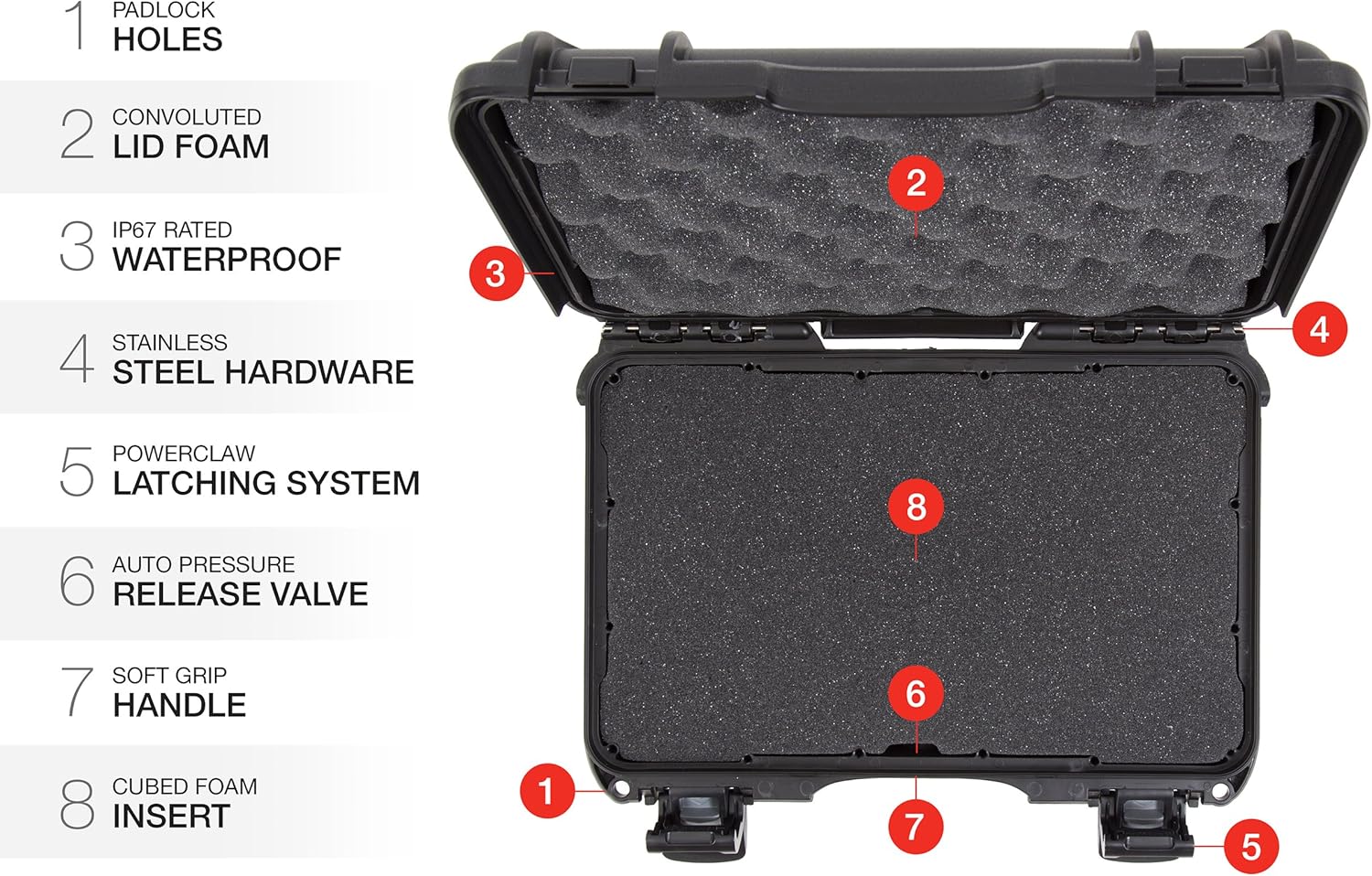 1 PADLOCK HOLES

2 CONVOLUTED LID FOAM

3 IP67 RATED WATERPROOF

4 STAINLESS STEEL HARDWARE

5 POWERCLAW LATCHING SYSTEM

6 AUTO PRESSURE RELEASE VALVE

7 SOFT GRIP HANDLE

8 CUBED FOAM INSERT

2
3
4
8
6
1
7
5