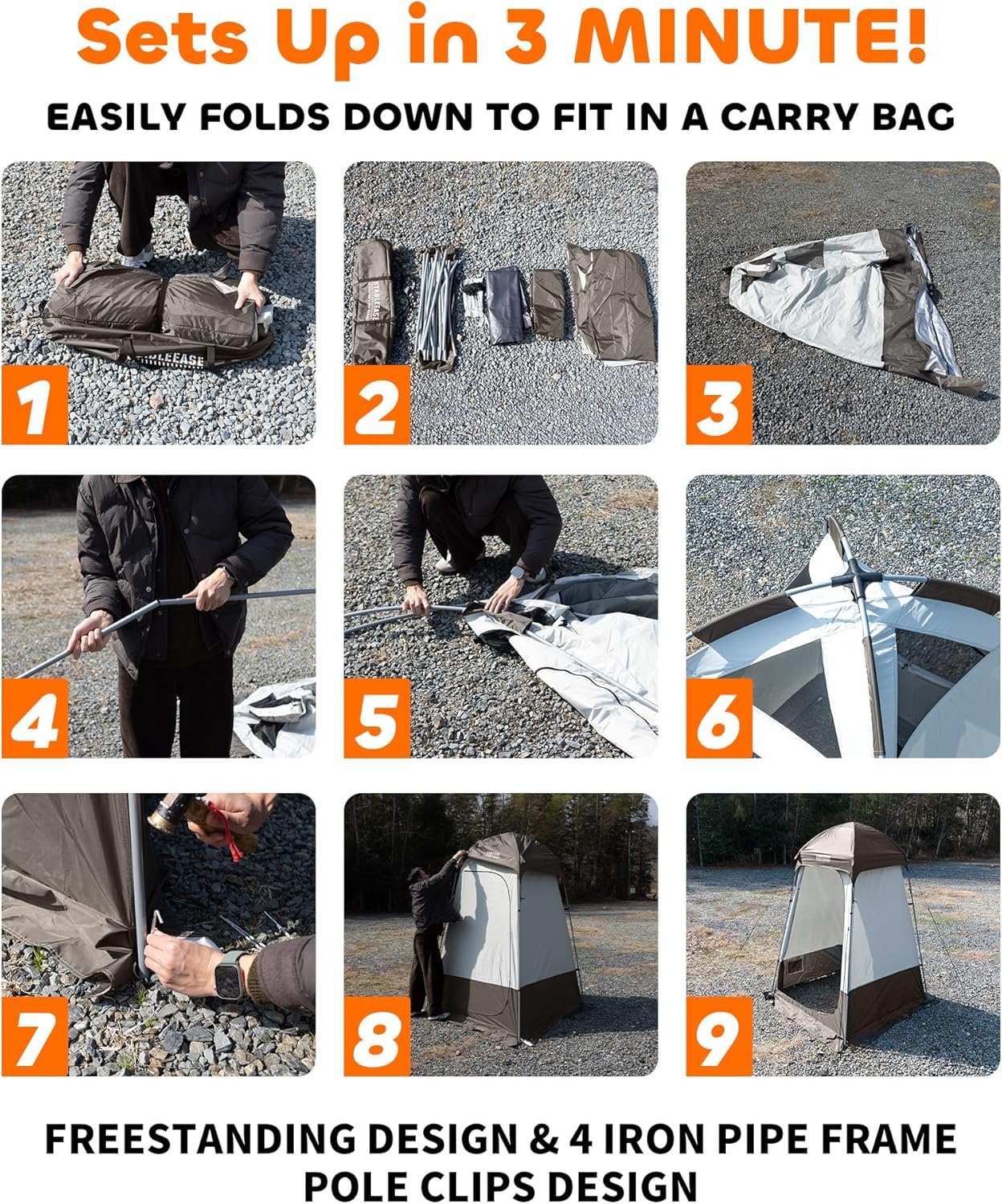 Sets Up in 3 MINUTE!

EASILY FOLDS DOWN TO FIT IN A CARRY BAG

STABLEEASE

1

STABLEEASE

2

3

4

5

6

7

8

9

FREESTANDING DESIGN & 4 IRON PIPE FRAME POLE CLIPS DESIGN