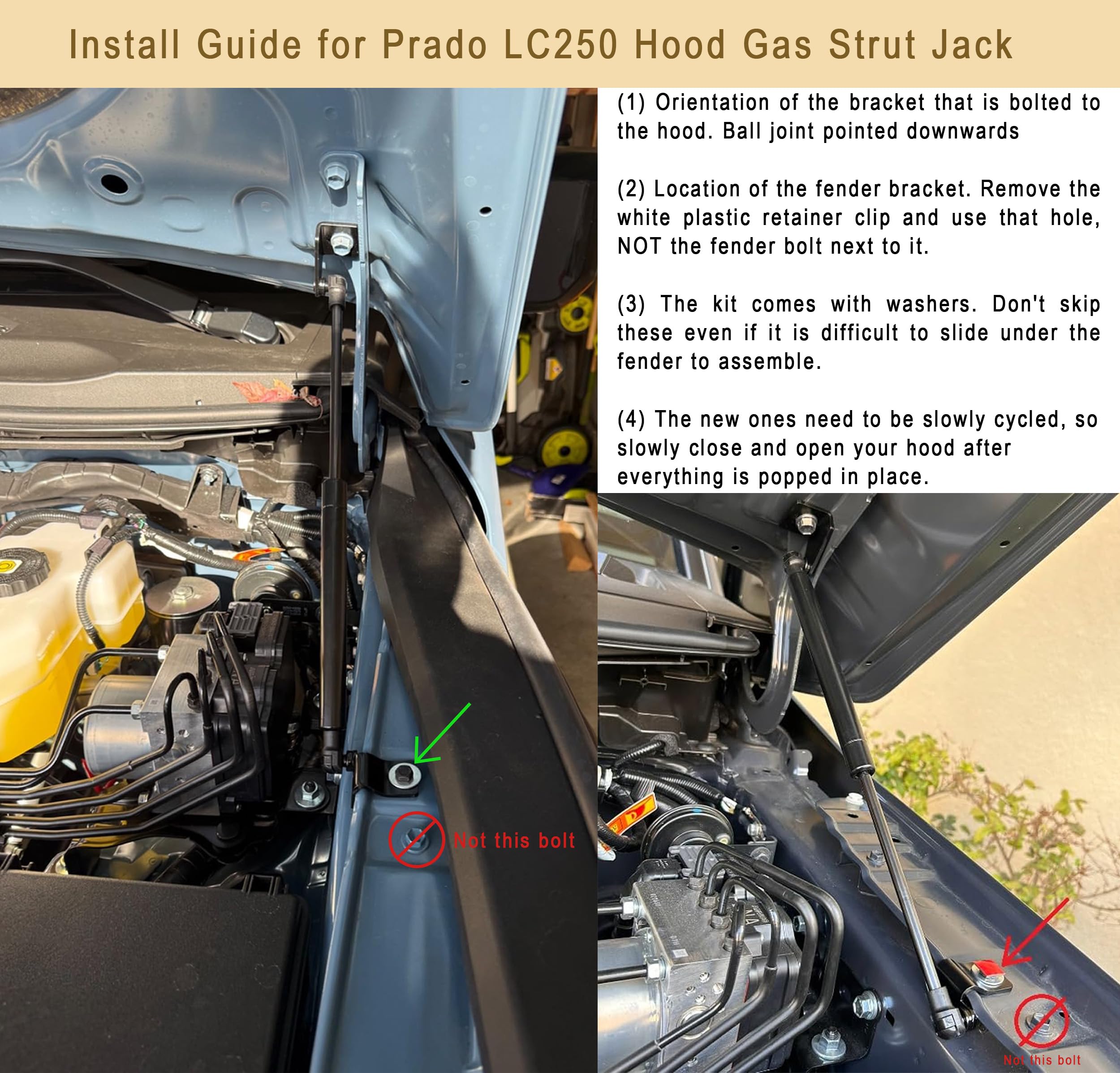 Install Guide for Prado LC250 Hood Gas Strut Jack

(1) Orientation of the bracket that is bolted to the hood. Ball joint pointed downwards

(2) Location of the fender bracket. Remove the white plastic retainer clip and use that hole, NOT the fender bolt next to it.

(3) The kit comes with washers. Don't skip these even if it is difficult to slide under the fender to assemble.

(4) The new ones need to be slowly cycled, so slowly close and open your hood after everything is popped in place.

Not this bolt

Not this bolt