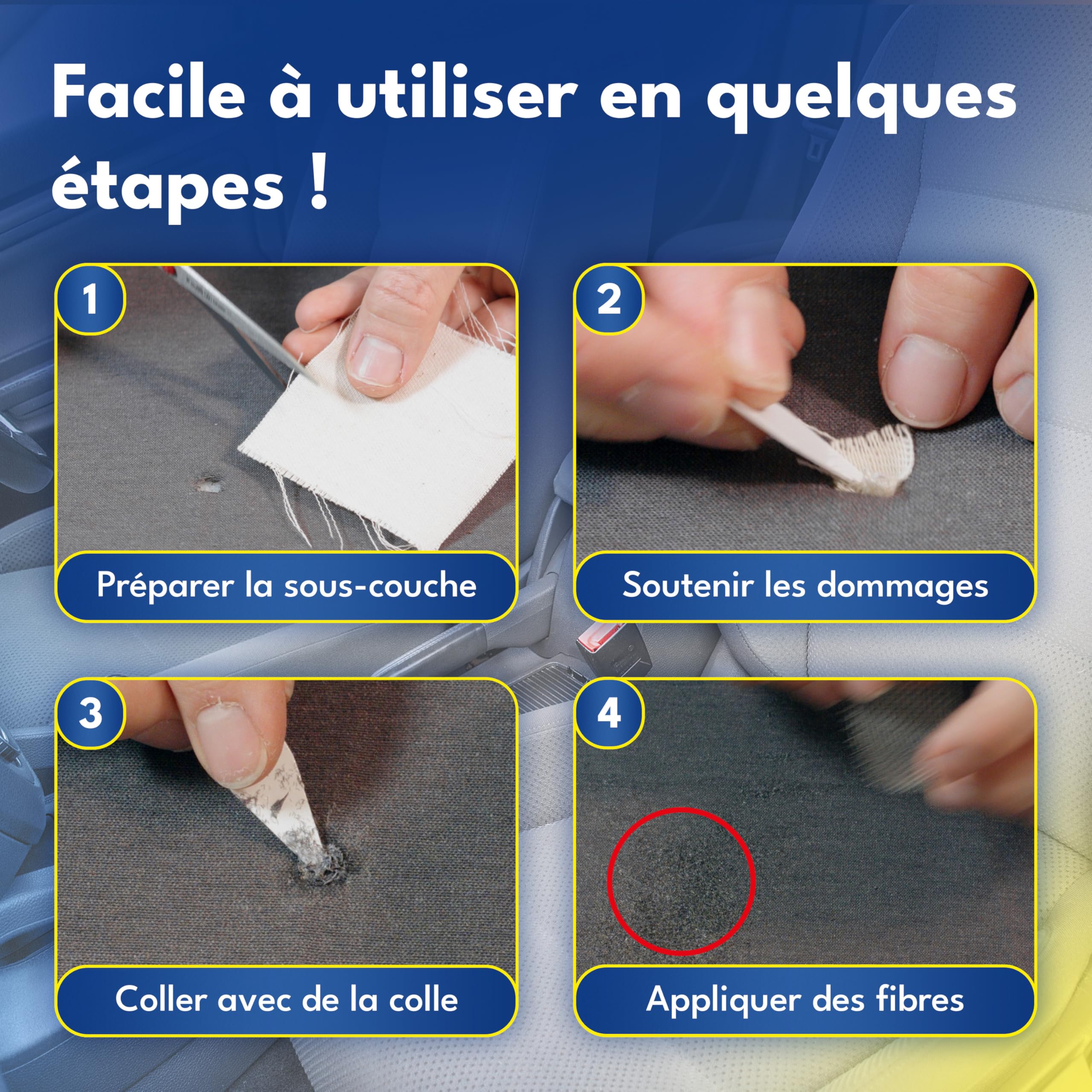 Facile à utiliser en quelques étapes !

1

Préparer la sous-couche

2

Soutenir les dommages

3

Coller avec de la colle

4

Appliquer des fibres