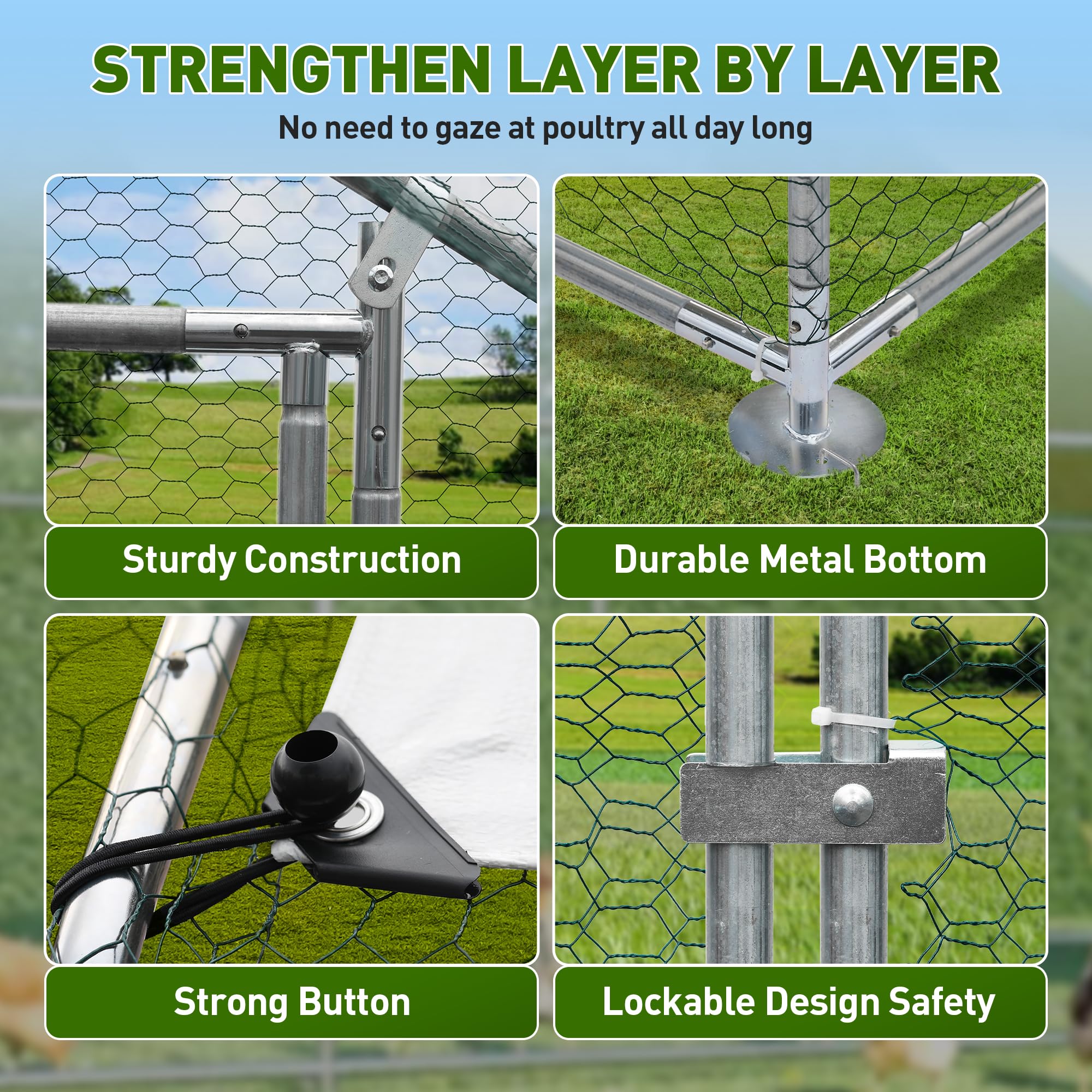 STRENGTHEN LAYER BY LAYER

No need to gaze at poultry all day long

Sturdy Construction

Durable Metal Bottom

Strong Button

Lockable Design Safety