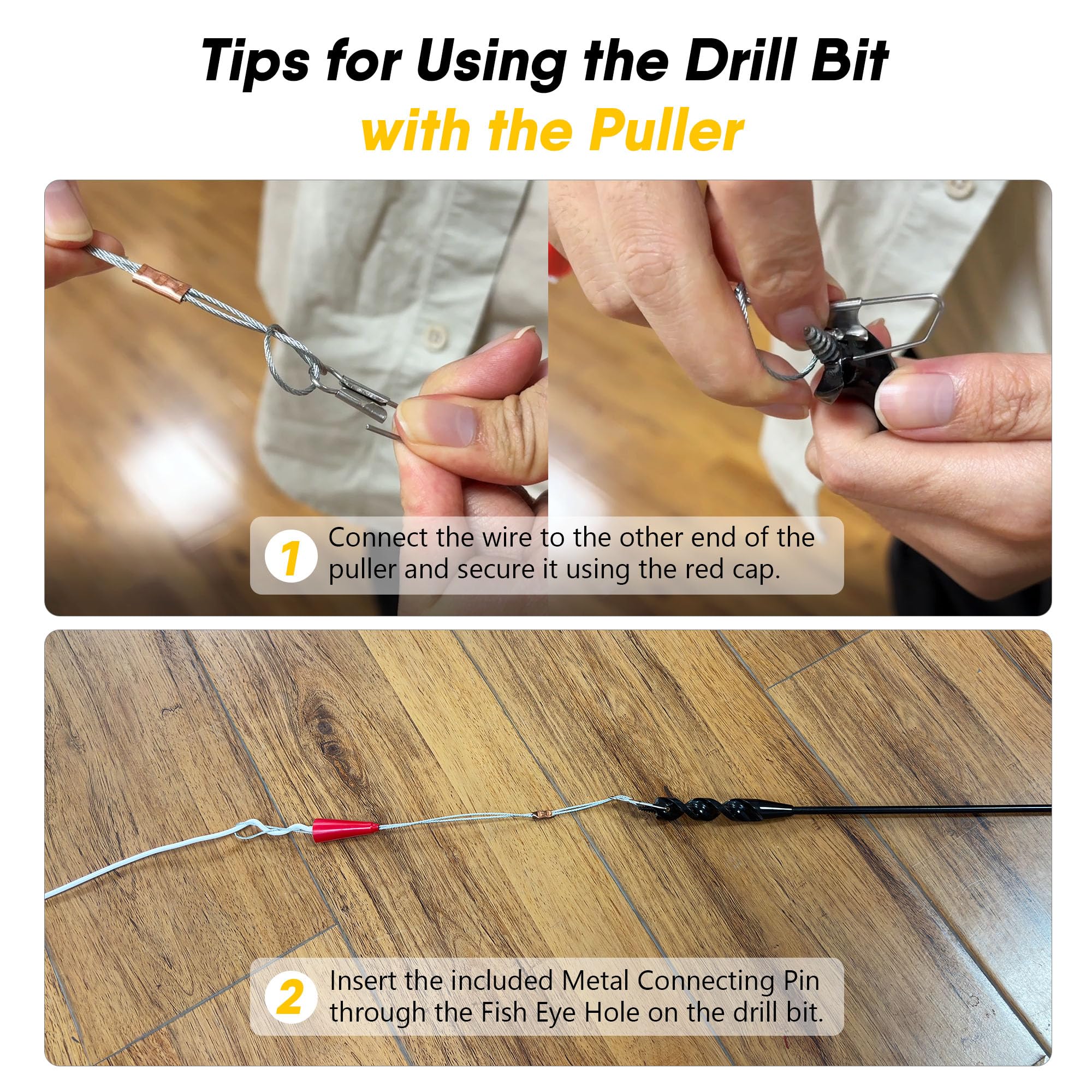 Tips for Using the Drill Bit
with the Puller

1 Connect the wire to the other end of the puller and secure it using the red cap.

2 Insert the included Metal Connecting Pin through the Fish Eye Hole on the drill bit.