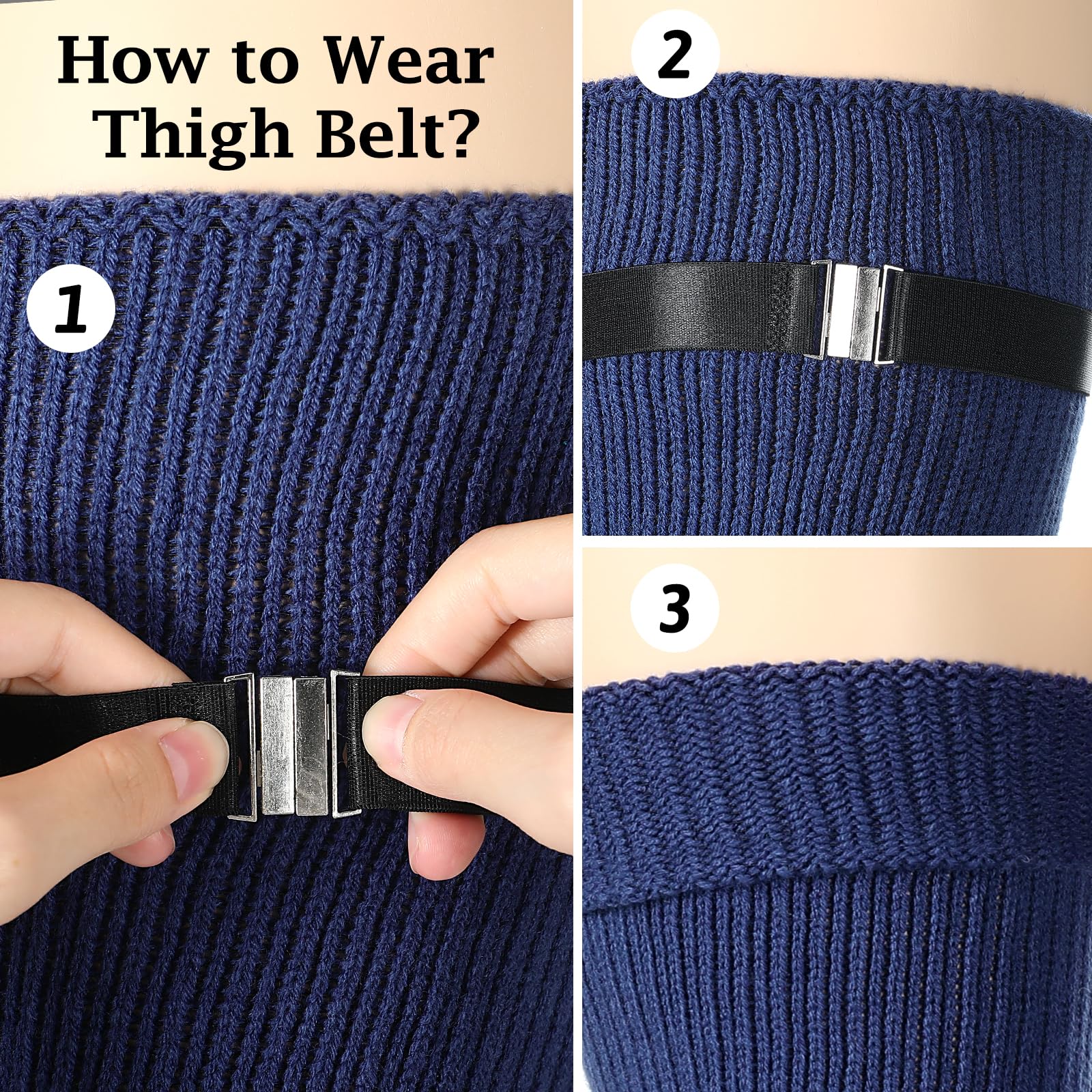 How to Wear Thigh Belt?

1

2

3